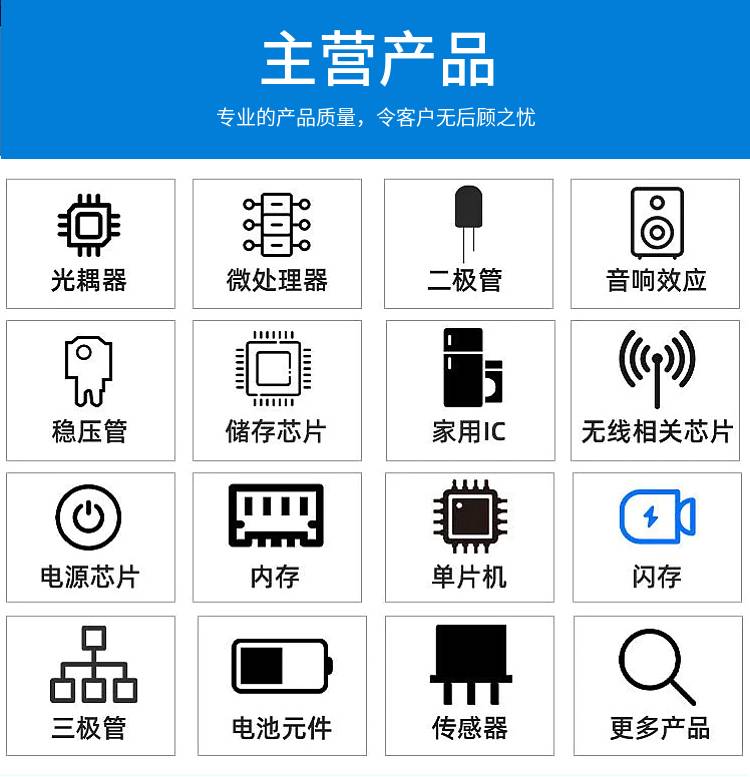 主营产品

专业的产品质量，令客户无后顾之忧

光耦器

微处理器

二极管

音响效应

稳压管

储存芯片

家用IC

无线相关芯片

电源芯片

内存

单片机

闪存

三极管

电池元件

传感器

更多产品