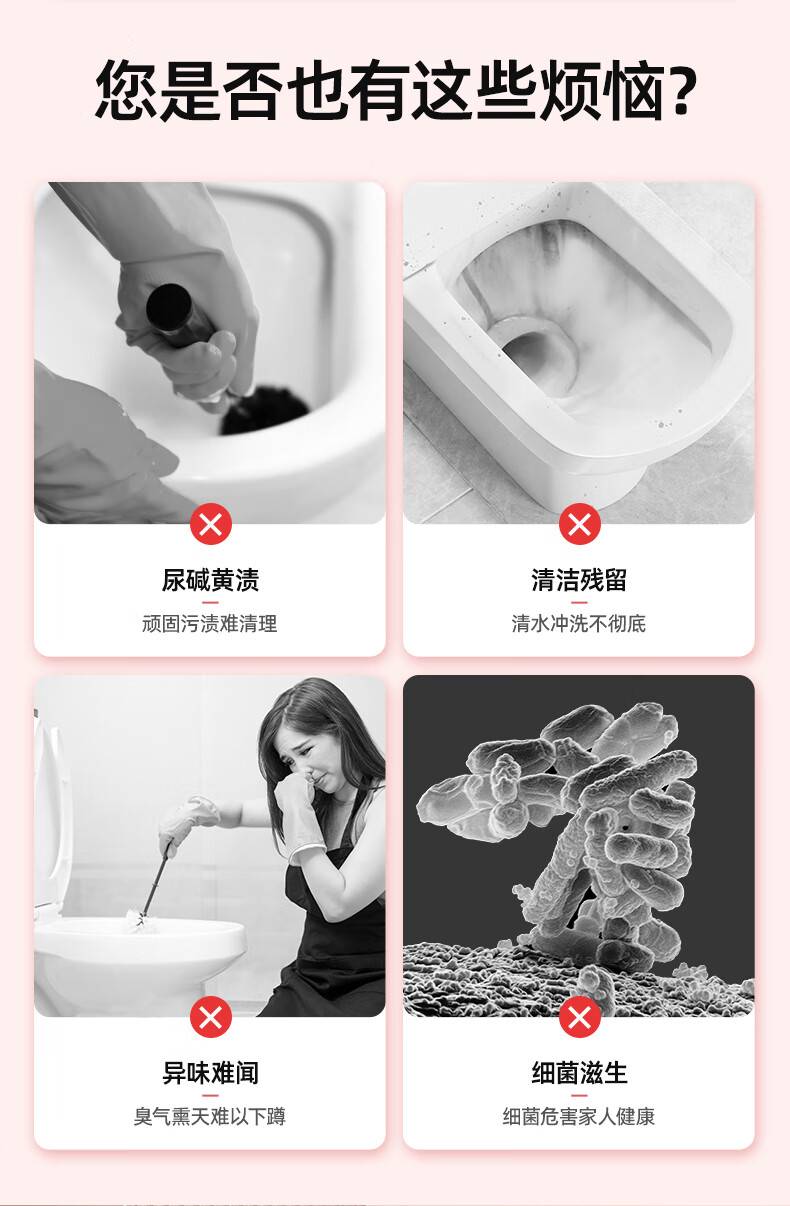 您是否也有这些烦恼?

尿碱黄渍
顽固污渍难清理

清洁残留
清水冲洗不彻底

异味难闻
臭气熏天难以下蹲

细菌滋生
细菌危害家人健康