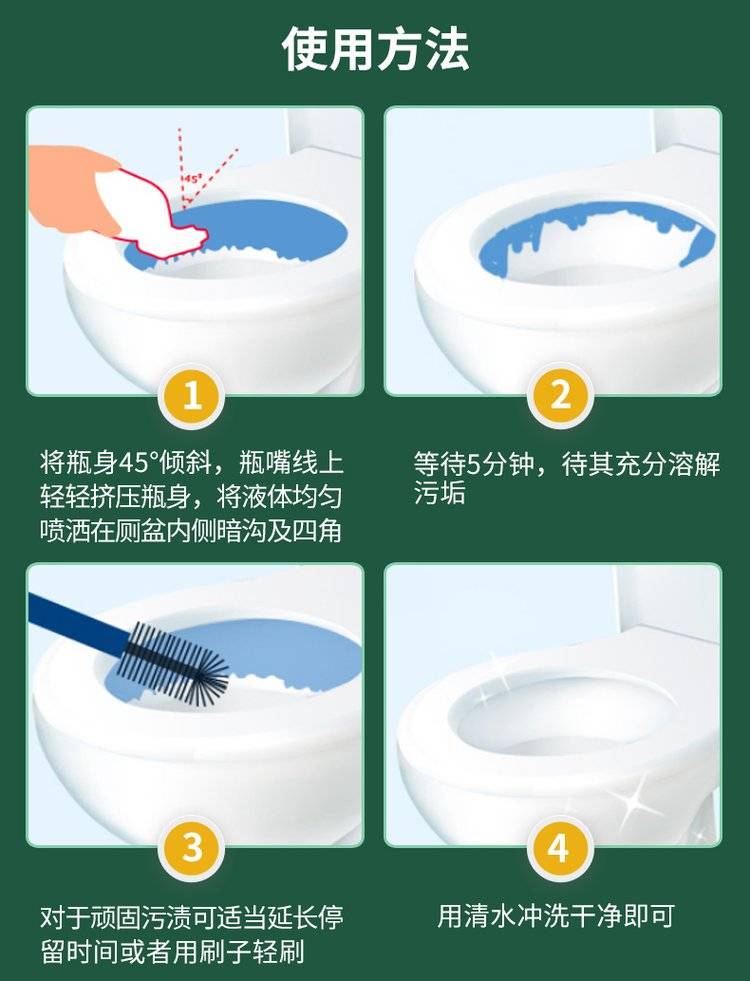 使用方法

45°

1

将瓶身45°倾斜，瓶嘴线上轻轻挤压瓶身，将液体均匀喷洒在厕盆内侧暗沟及四角

2

等待5分钟，待其充分溶解污垢

3

对于顽固污渍可适当延长停留时间或者用刷子轻刷

4

用清水冲洗干净即可