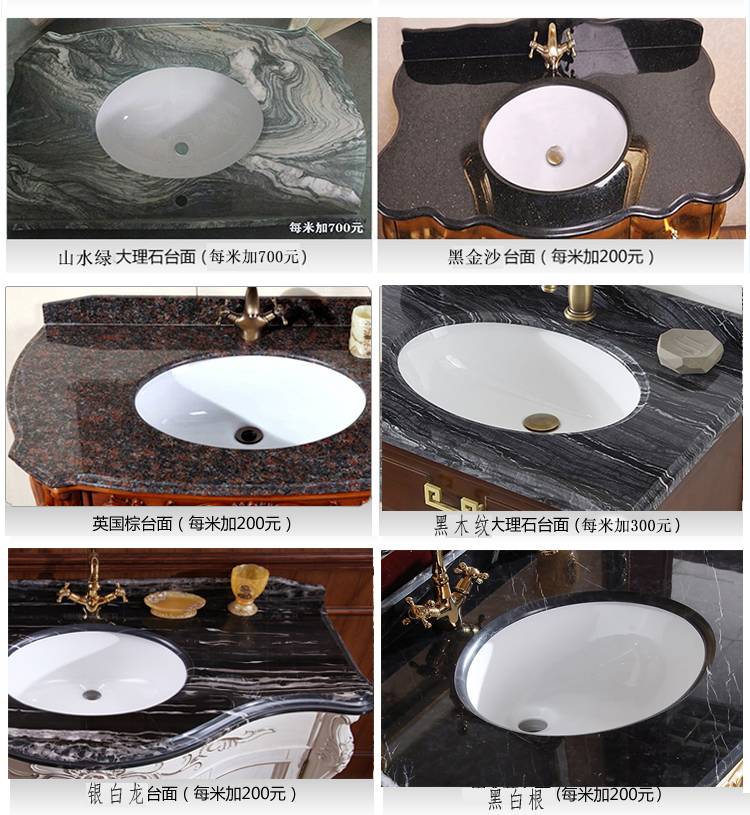 每米加700元

山水绿 大理石台面（每米加700元）

黑金沙台面（每米加200元）

英国棕台面（每米加200元）

黑木纹大理石台面（每米加300元）

银白龙台面（每米加200元）

黑白根（每米加200元）