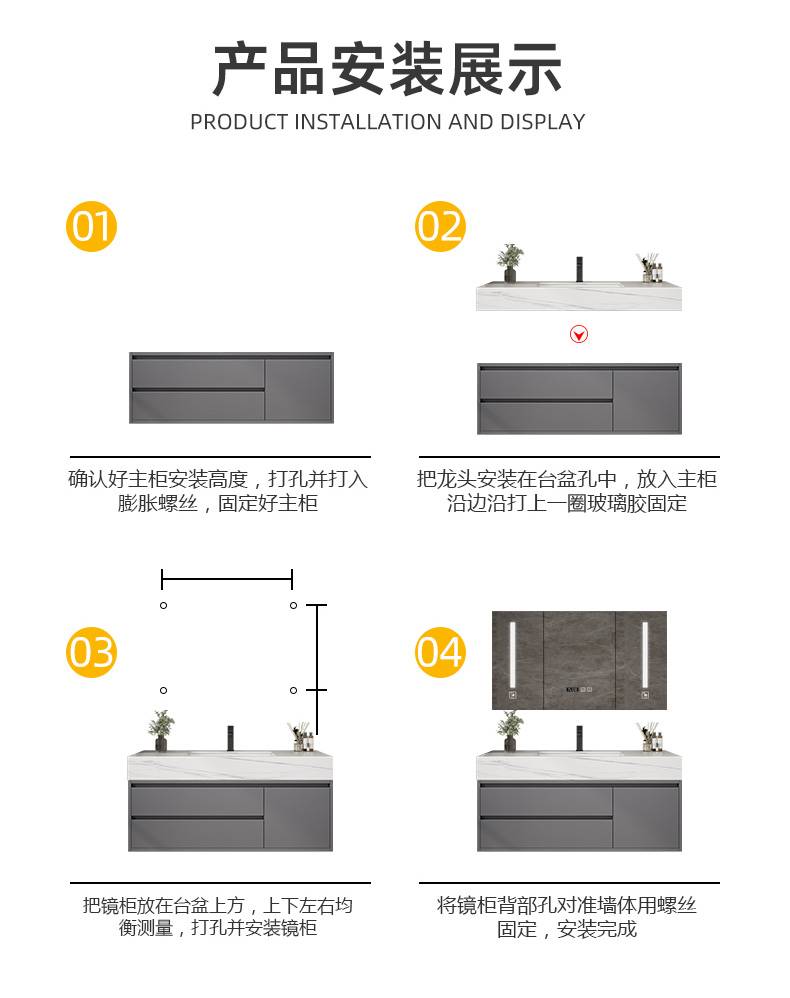 产品安装展示
PRODUCT INSTALLATION AND DISPLAY

01

确认好主柜安装高度，打孔并打入膨胀螺丝，固定好主柜

02

把龙头安装在台盆孔中，放入主柜沿边沿打上一圈玻璃胶固定

03

把镜柜放在台盆上方，上下左右均衡测量，打孔并安装镜柜

04

将镜柜背部孔对准墙体用螺丝固定，安装完成