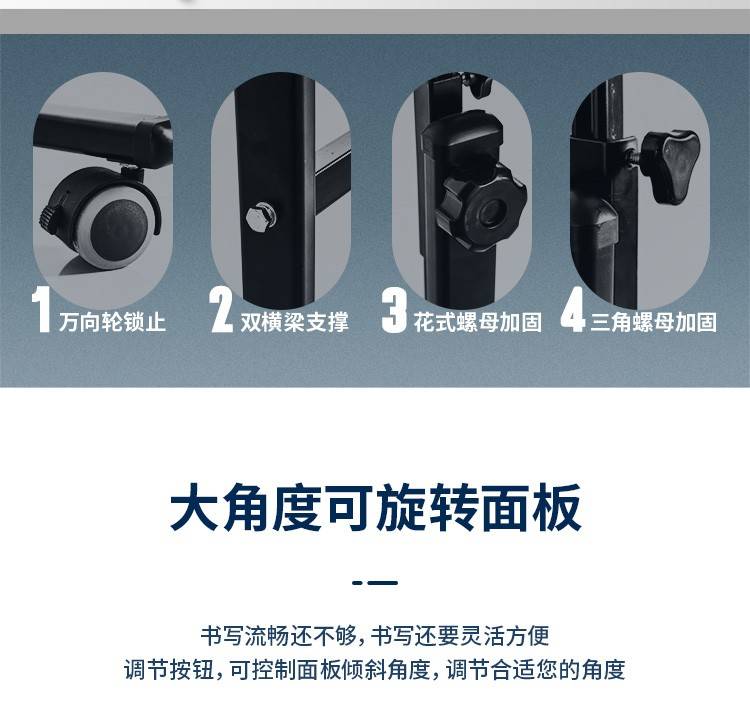 1 万向轮锁止

2 双横梁支撑

3 花式螺母加固

4 三角螺母加固

大角度可旋转面板

书写流畅还不够，书写还要灵活方便
调节按钮，可控制面板倾斜角度，调节合适您的角度