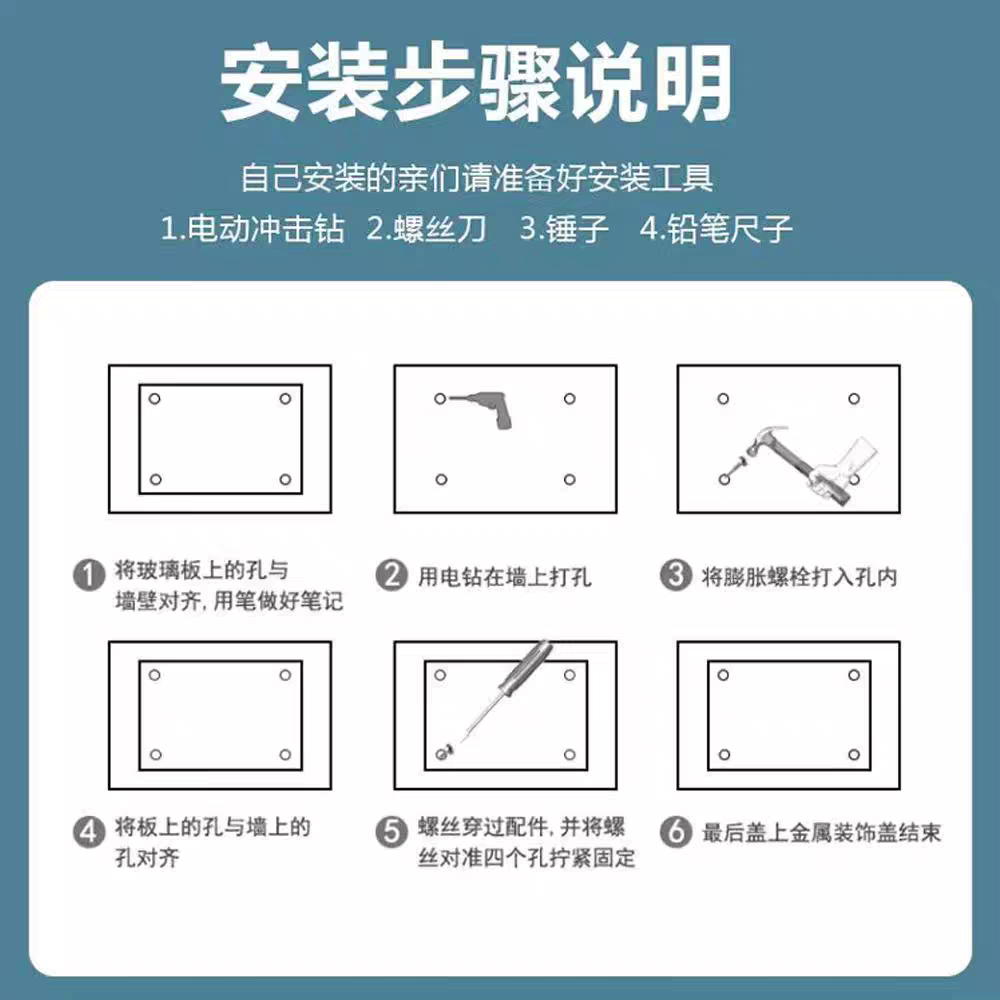 安装步骤说明

自己安装的亲们请准备好安装工具

1.电动冲击钻 2.螺丝刀 3.锤子 4.铅笔尺子

1 将玻璃板上的孔与墙壁对齐, 用笔做好笔记

2 用电钻在墙上打孔

3 将膨胀螺栓打入孔内

4 将板上的孔与墙上的孔对齐

5 螺丝穿过配件, 并将螺丝对准四个孔拧紧固定

6 最后盖上金属装饰盖结束