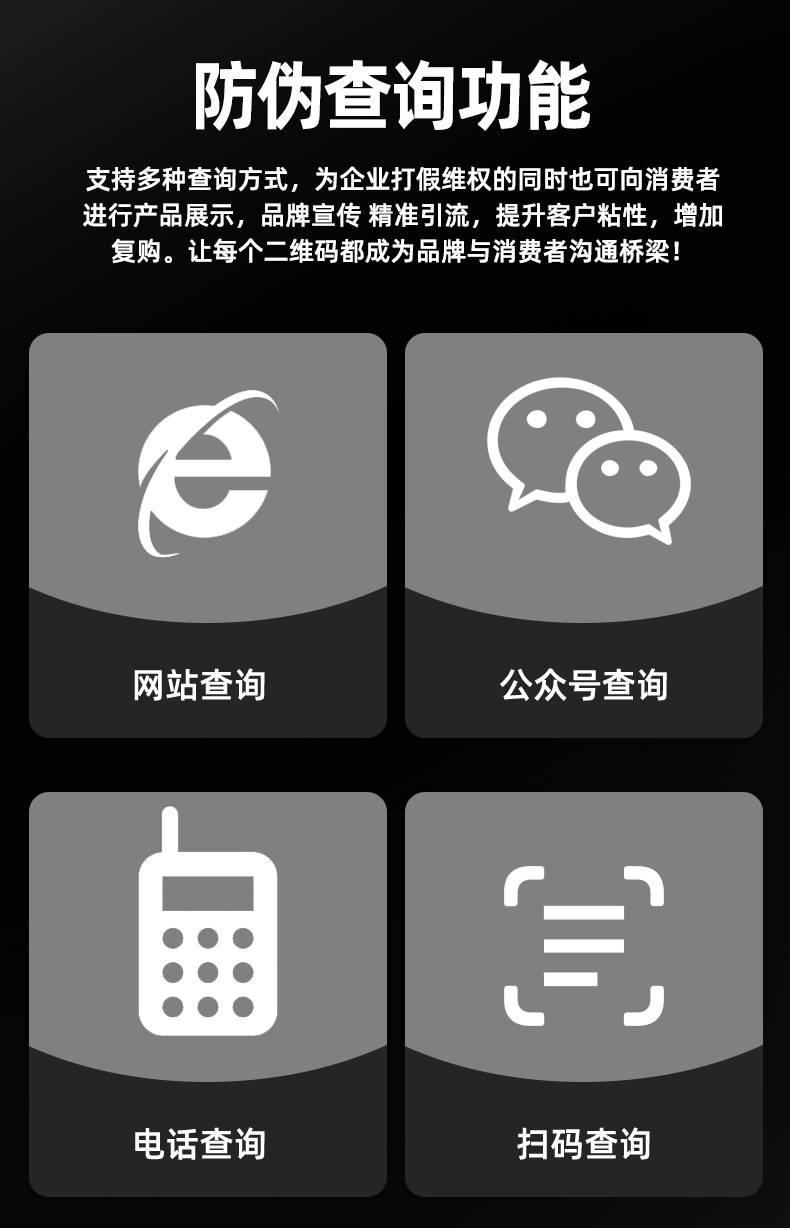 防伪查询功能

支持多种查询方式，为企业打假维权的同时也可向消费者进行产品展示，品牌宣传 精准引流，提升客户粘性，增加复购。让每个二维码都成为品牌与消费者沟通桥梁！

网站查询

公众号查询

电话查询

扫码查询