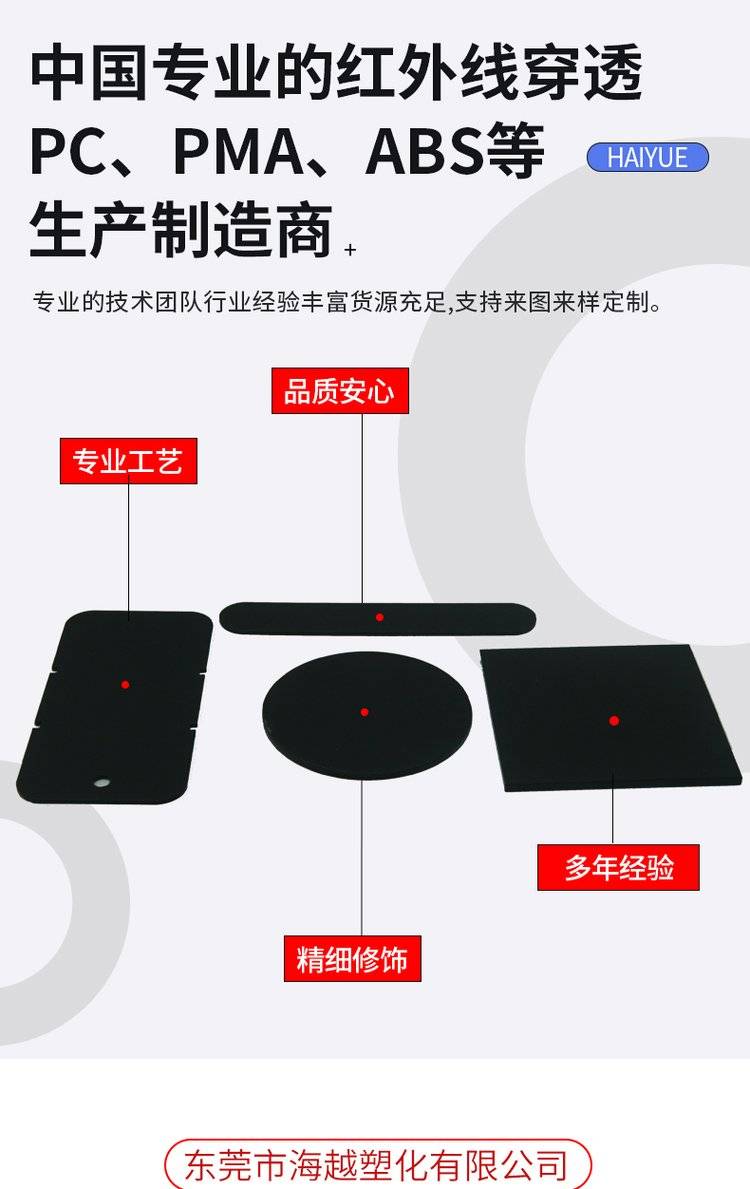 中国专业的红外线穿透
PC、PMA、ABS等
生产制造商 +

HAIYUE

专业的技术团队行业经验丰富货源充足,支持来图来样定制。

品质安心

专业工艺

多年经验

精细修饰

东莞市海越塑化有限公司