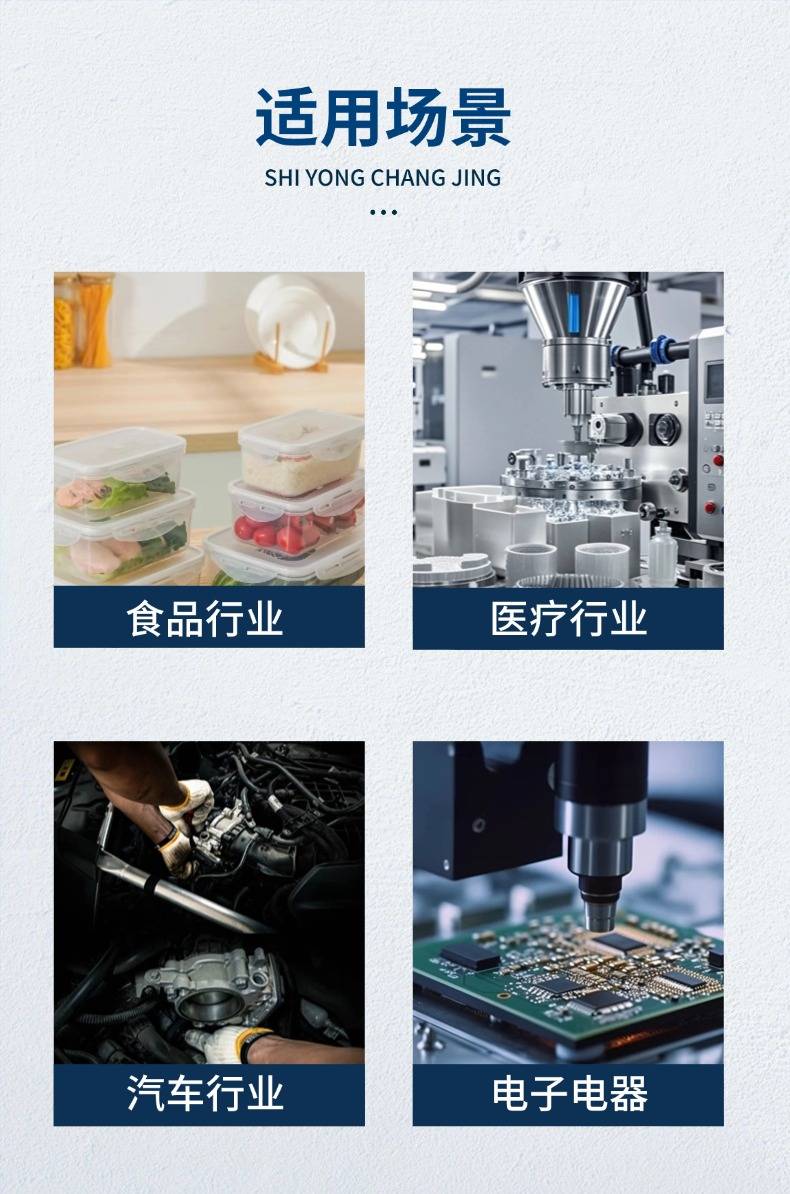 适用场景
SHI YONG CHANG JING
...

食品行业

医疗行业

汽车行业

电子电器