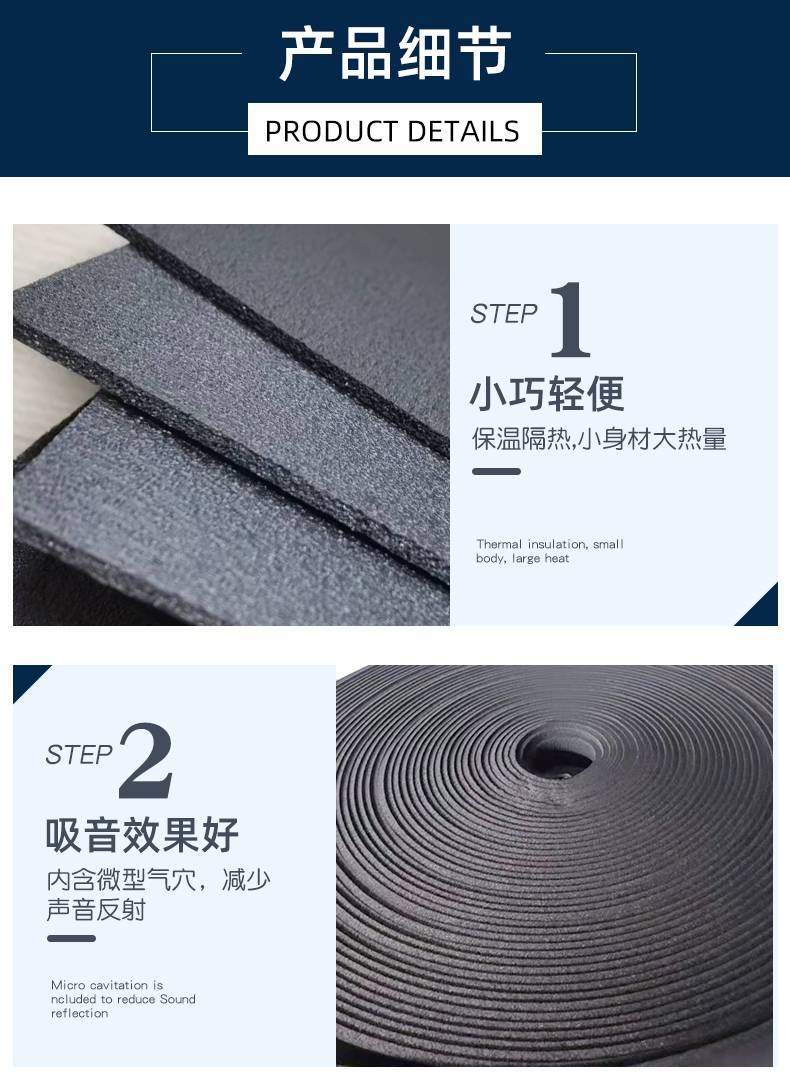 产品细节
PRODUCT DETAILS

STEP 1
小巧轻便
保温隔热,小身材大热量

Thermal insulation, small body, large heat

STEP 2
吸音效果好
内含微型气穴，减少声音反射

Micro cavitation is ncluded to reduce Sound reflection