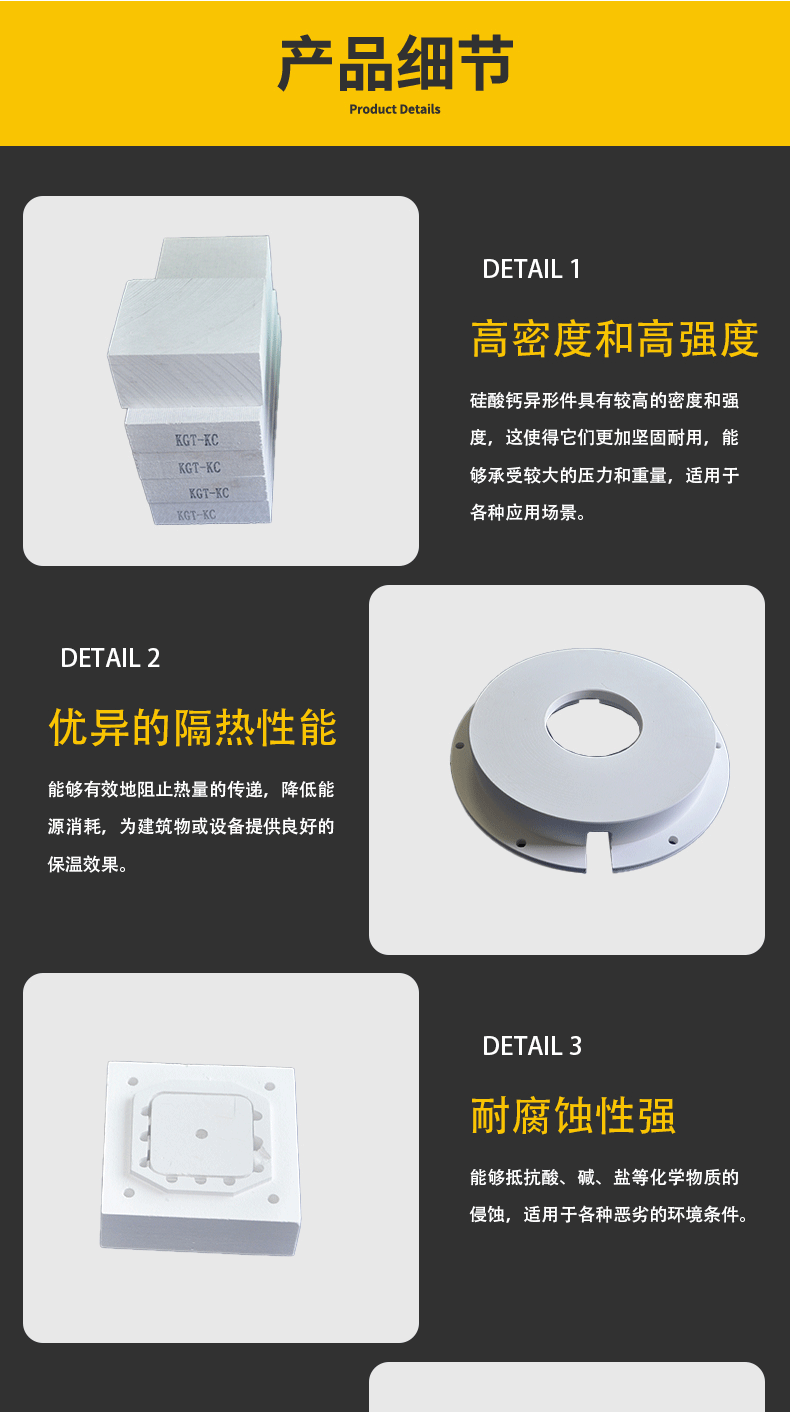 产品细节
Product Details

KGT-KC
KGT-KC
KGT-KC
KGT-KC

DETAIL 1

高密度和高强度

硅酸钙异形件具有较高的密度和强度，这使得它们更加坚固耐用，能够承受较大的压力和重量，适用于各种应用场景。

DETAIL 2

优异的隔热性能

能够有效地阻止热量的传递，降低能源消耗，为建筑物或设备提供良好的保温效果。

DETAIL 3

耐腐蚀性强

能够抵抗酸、碱、盐等化学物质的侵蚀，适用于各种恶劣的环境条件。