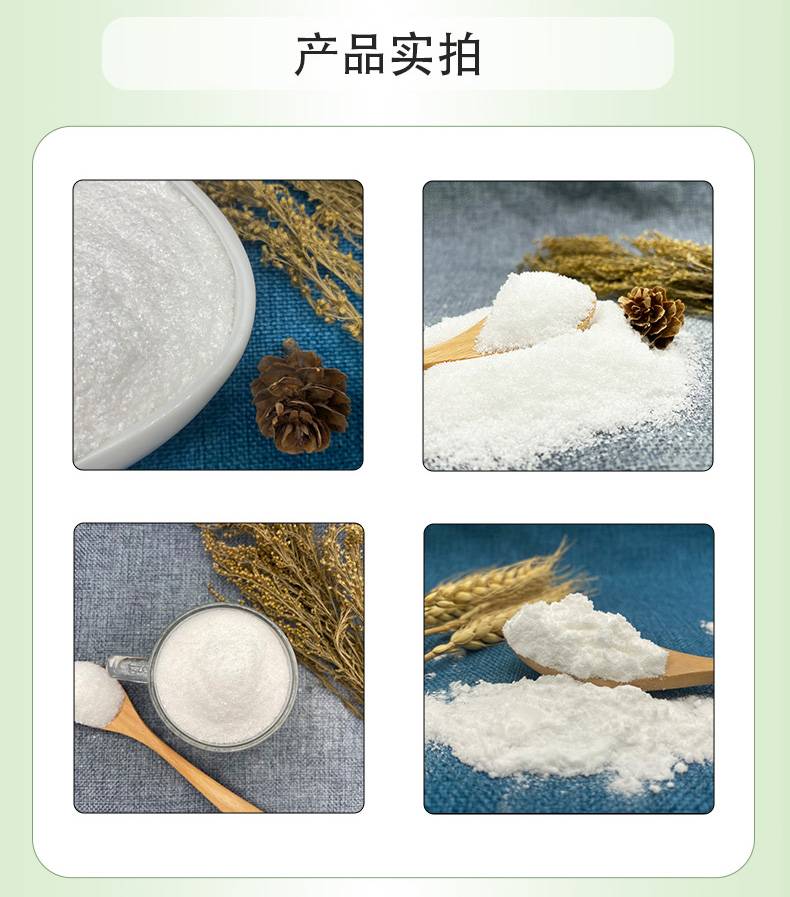 产品实拍