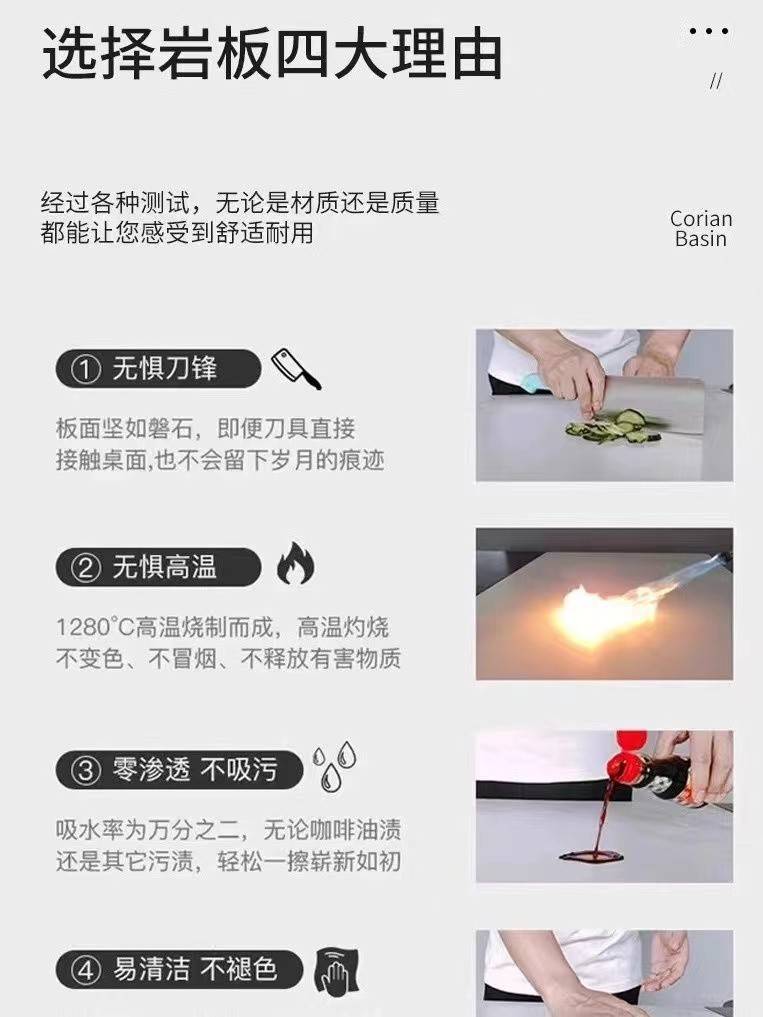 选择岩板四大理由

...
//

经过各种测试，无论是材质还是质量
都能让您感受到舒适耐用

Corian
Basin

① 无惧刀锋

板面坚如磐石，即便刀具直接
接触桌面,也不会留下岁月的痕迹

② 无惧高温

1280°C高温烧制而成，高温灼烧
不变色、不冒烟、不释放有害物质

③ 零渗透 不吸污

吸水率为万分之二，无论咖啡油渍
还是其它污渍，轻松一擦崭新如初

④ 易清洁 不褪色