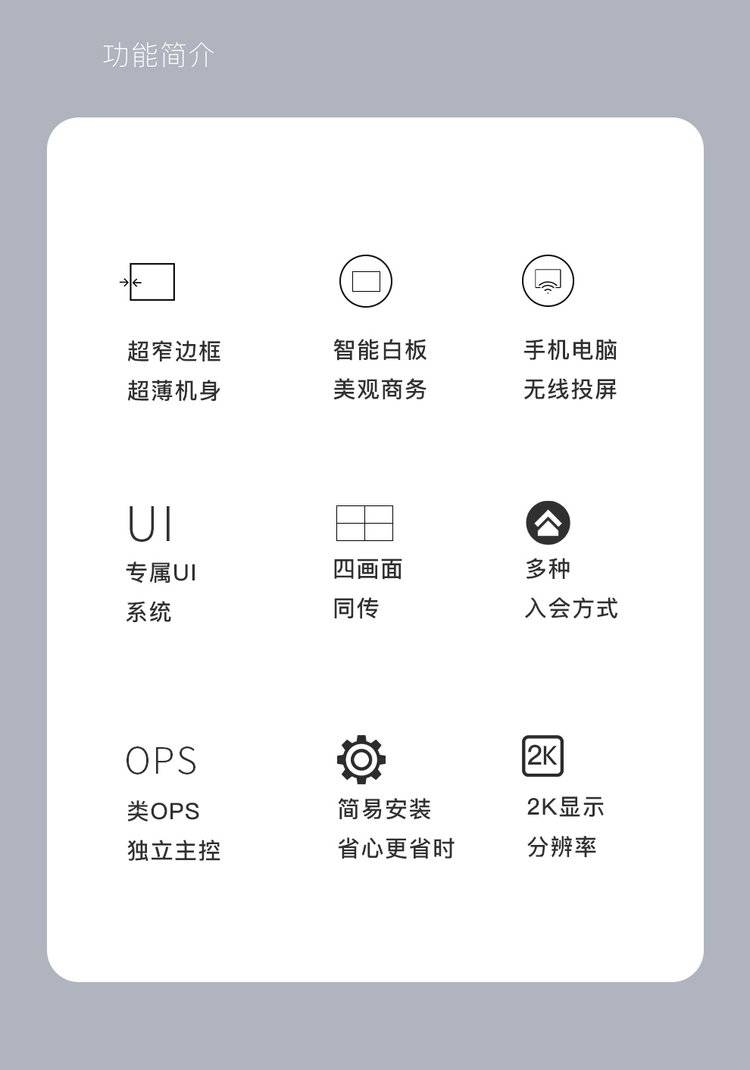 功能简介

超窄边框
超薄机身

智能白板
美观商务

手机电脑
无线投屏

UI
专属UI
系统

四画面
同传

多种
入会方式

OPS
类OPS
独立主控

简易安装
省心更省时

2K
2K显示
分辨率