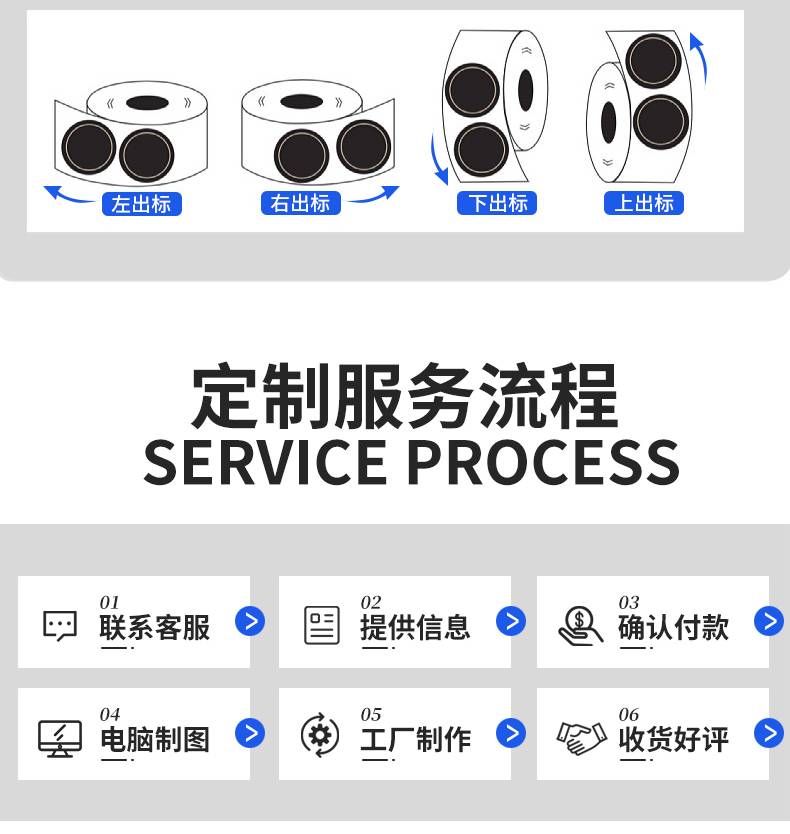 左出标 右出标 下出标 上出标

定制服务流程
SERVICE PROCESS

01
联系客服

02
提供信息

03
确认付款

04
电脑制图

05
工厂制作

06
收货好评