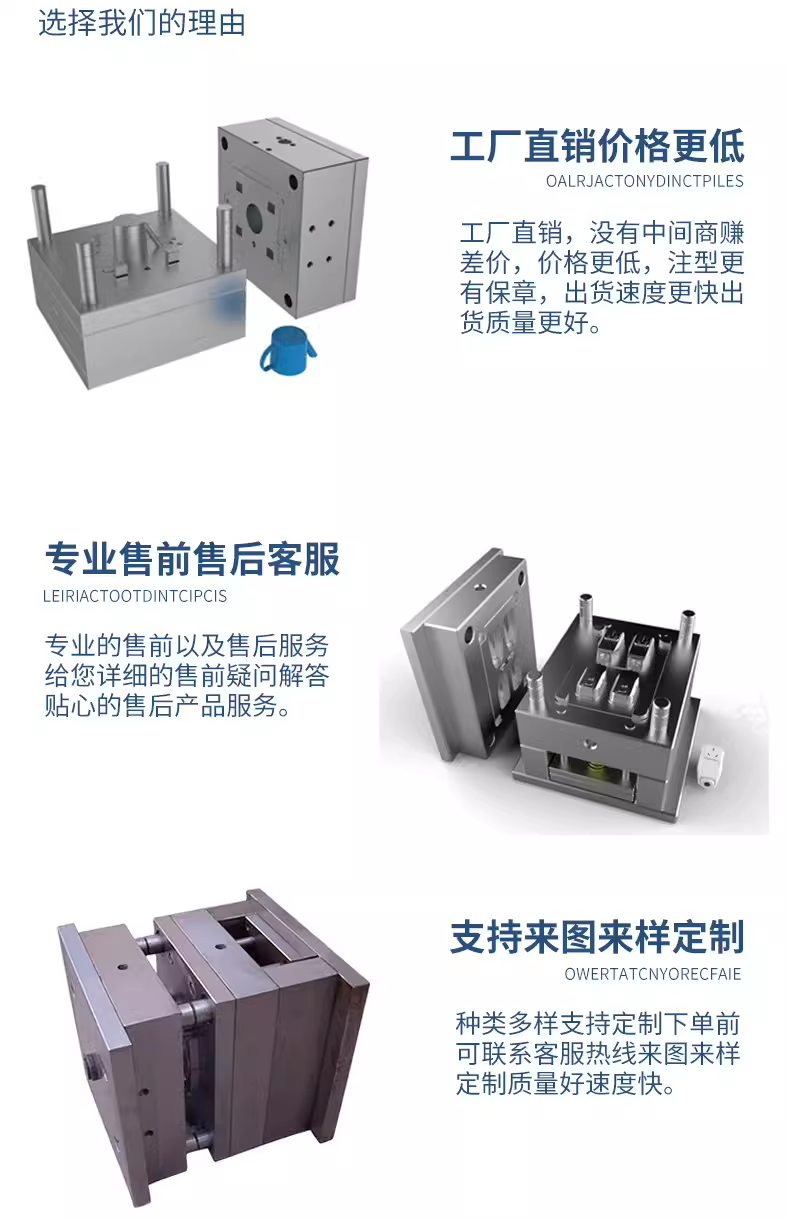 选择我们的理由

工厂直销价格更低
OALRJACTONYDINCTPILES

工厂直销，没有中间商赚差价，价格更低，注型更有保章，出货速度更快出货质量更好。

专业售前售后客服
LEIRIACTOOTDINTCIPCIS

专业的售前以及售后服务给您详细的售前疑问解答贴心的售后产品服务。

支持来图来样定制
OWERTATCNYORECFAIE

种类多样支持定制下单前可联系客服热线来图来样定制质量好速度快。