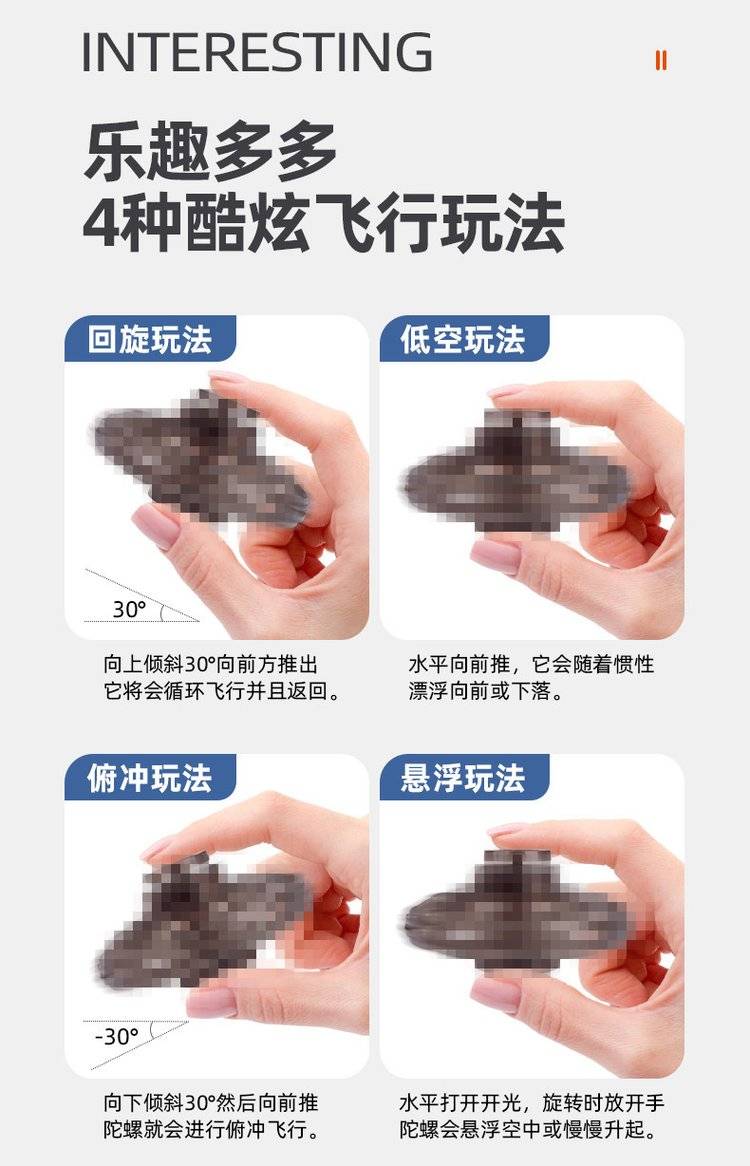 INTERESTING

乐趣多多
4种酷炫飞行玩法

回旋玩法

30°

向上倾斜30°向前方推出
它将会循环飞行并且返回。

低空玩法

水平向前推，它会随着惯性
漂浮向前或下落。

俯冲玩法

-30°

向下倾斜30°然后向前推
陀螺就会进行俯冲飞行。

悬浮玩法

水平打开开光，旋转时放开手
陀螺会悬浮空中或慢慢升起。