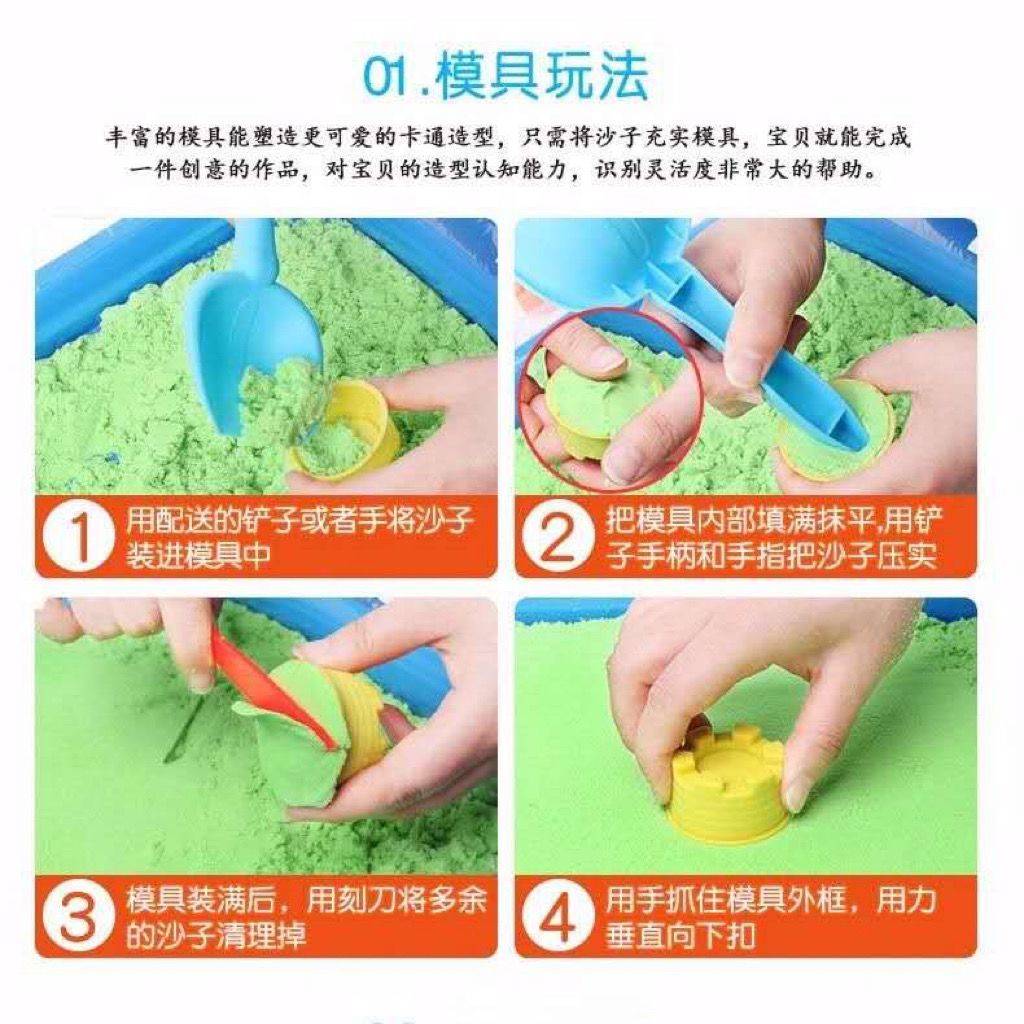 01.模具玩法

丰富的模具能塑造更可爱的卡通造型，只需将沙子充实模具，宝贝就能完成一件创意的作品，对宝贝的造型认知能力，识别灵活度非常大的帮助。

1 用配送的铲子或者手将沙子装进模具中

2 把模具内部填满抹平,用铲子手柄和手指把沙子压实

3 模具装满后，用刻刀将多余的沙子清理掉

4 用手抓住模具外框，用力垂直向下扣