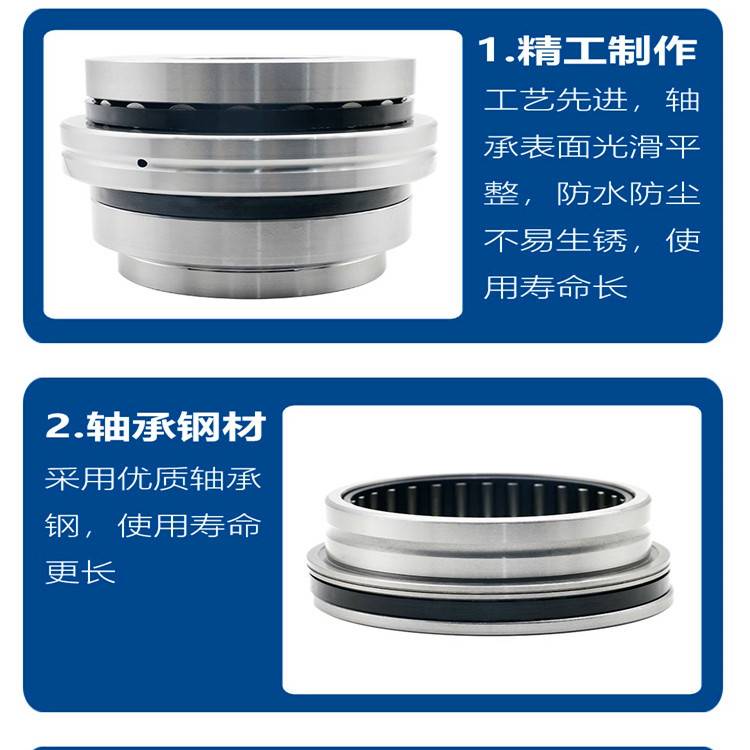 1.精工制作

工艺先进，轴承表面光滑平整，防水防尘不易生锈，使用寿命长

2.轴承钢材

采用优质轴承钢，使用寿命更长