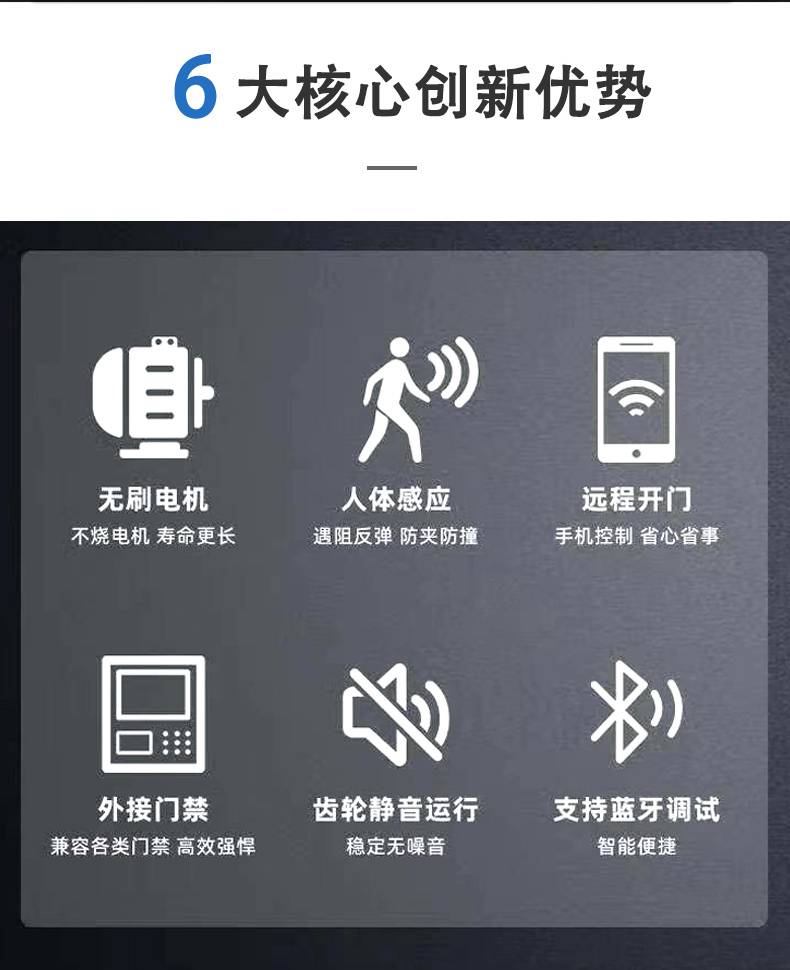 6大核心创新优势

无刷电机
不烧电机 寿命更长

人体感应
遇阻反弹 防夹防撞

远程开门
手机控制 省心省事

外接门禁
兼容各类门禁 高效强悍

齿轮静音运行
稳定无噪音

支持蓝牙调试
智能便捷