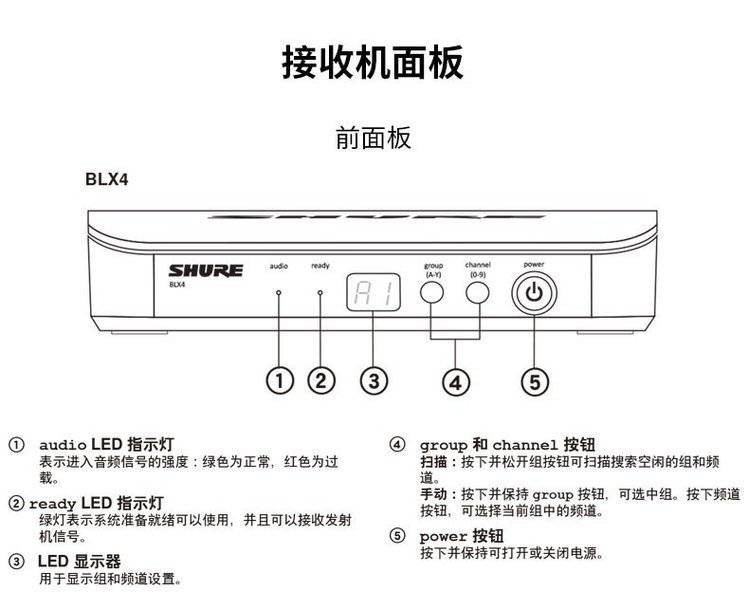 接收机面板

前面板

BLX4

SHURE
BLX4
audio
ready
A1
group (A-Y)
channel (0-9)
power

① ② ③ ④ ⑤

① audio LED 指示灯
表示进入音频信号的强度：绿色为正常，红色为过载。

② ready LED 指示灯
绿灯表示系统准备就绪可以使用，并且可以接收发射机信号。

③ LED 显示器
用于显示组和频道设置。

④ group 和 channel 按钮
扫描：按下并松开组按钮可扫描搜索空闲的组和频道。
手动：按下并保持 group 按钮，可选中组。按下频道按钮，可选择当前组中的频道。

⑤ power 按钮
按下并保持可打开或关闭电源。