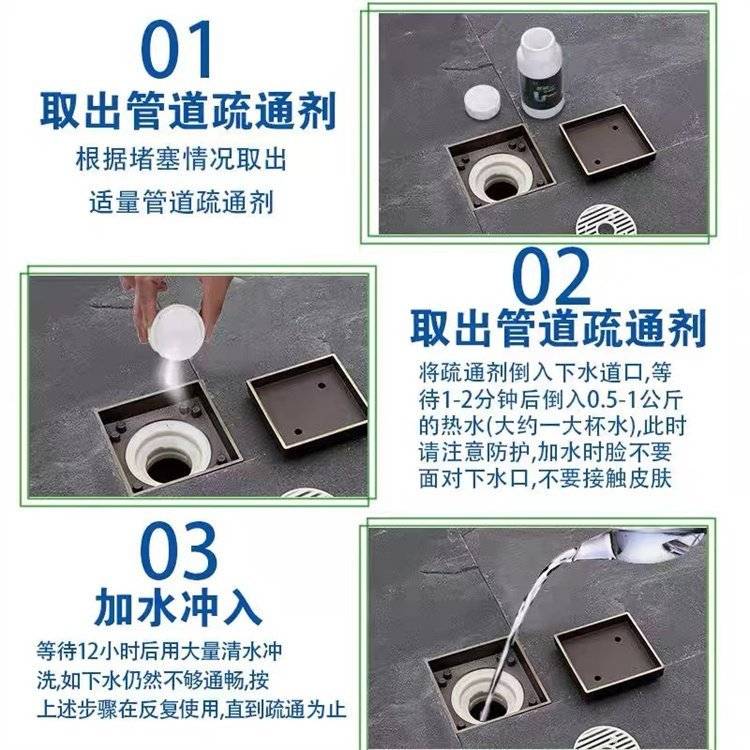 01
取出管道疏通剂
根据堵塞情况取出
适量管道疏通剂

02
取出管道疏通剂
将疏通剂倒入下水道口,等待1-2分钟后倒入0.5-1公斤的热水(大约一大杯水),此时请注意防护,加水时脸不要面对下水口,不要接触皮肤

03
加水冲入
等待12小时后用大量清水冲洗,如下水仍然不够通畅,按上述步骤在反复使用,直到疏通为止