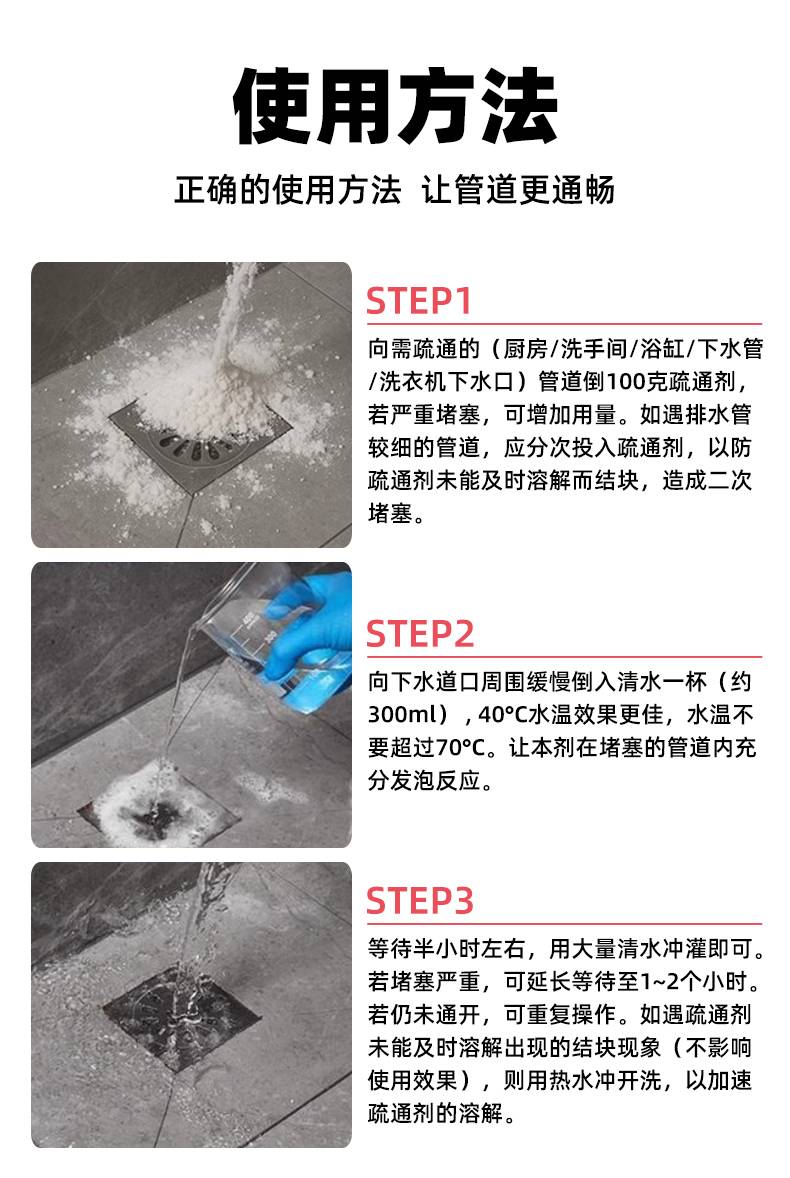 使用方法

正确的使用方法 让管道更通畅

STEP1

向需疏通的（厨房/洗手间/浴缸/下水管/洗衣机下水口）管道倒100克疏通剂，若严重堵塞，可增加用量。如遇排水管较细的管道，应分次投入疏通剂，以防疏通剂未能及时溶解而结块，造成二次堵塞。

STEP2

向下水道口周围缓慢倒入清水一杯（约300ml），40°C水温效果更佳，水温不要超过70°C。让本剂在堵塞的管道内充分发泡反应。

STEP3

等待半小时左右，用大量清水冲灌即可。若堵塞严重，可延长等待至1~2个小时。若仍未通开，可重复操作。如遇疏通剂未能及时溶解出现的结块现象（不影响使用效果），则用热水冲开洗，以加速疏通剂的溶解。