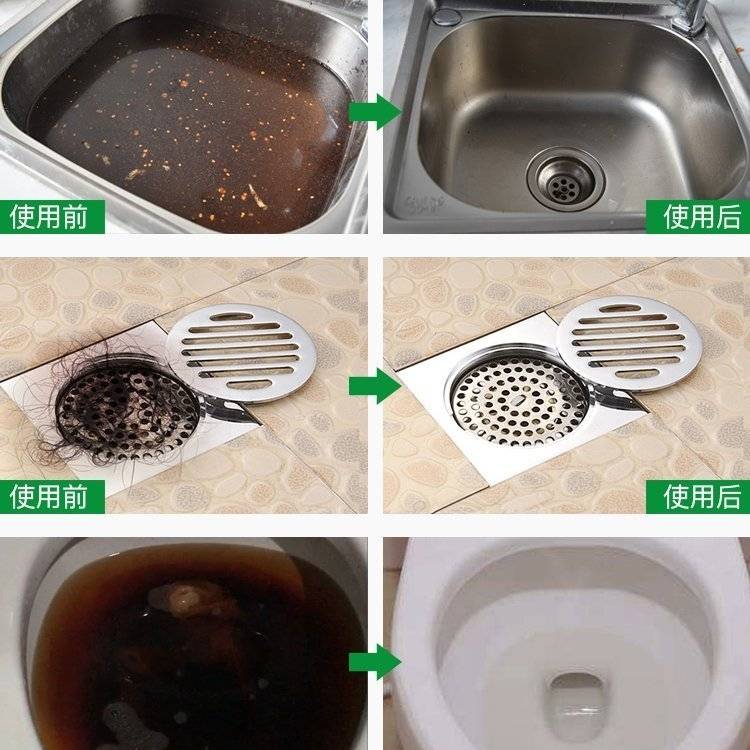 使用前

使用后

使用前

使用后