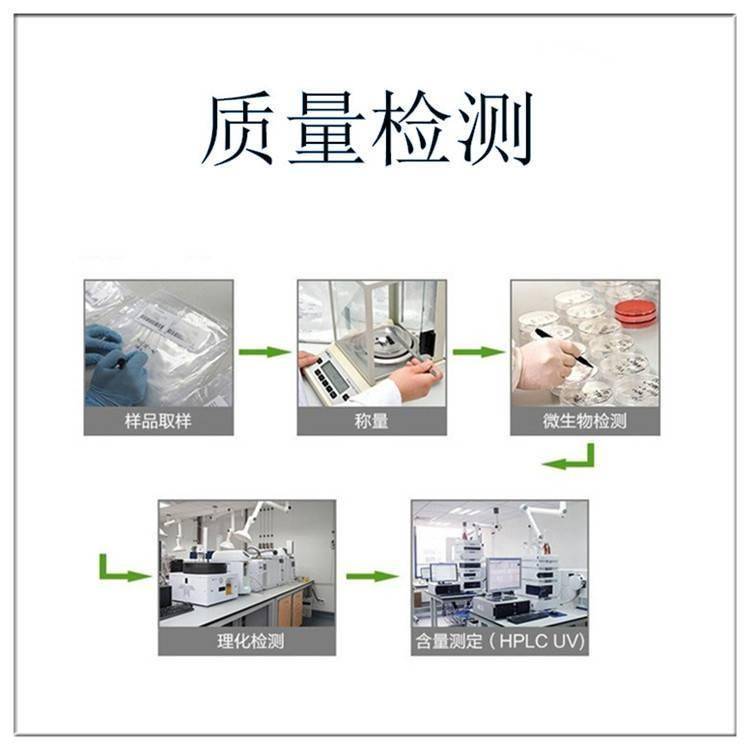 质量检测

样品取样

称量

微生物检测

理化检测

含量测定（HPLC UV）