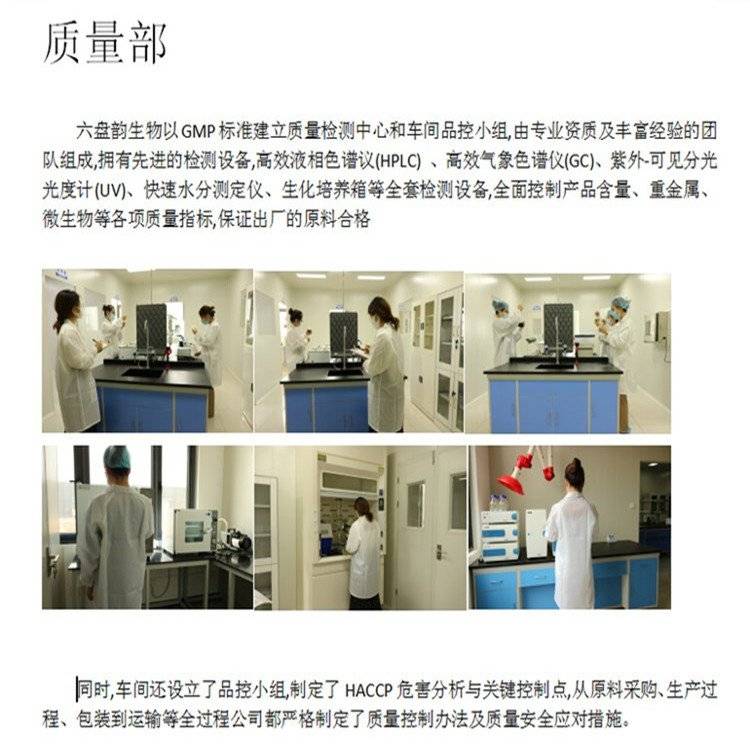 质量部

六盘韵生物以 GMP 标准建立质量检测中心和车间品控小组,由专业资质及丰富经验的团队组成,拥有先进的检测设备,高效液相色谱仪(HPLC) 、高效气象色谱仪(GC)、紫外-可见分光光度计(UV)、快速水分测定仪、生化培养箱等全套检测设备,全面控制产品含量、重金属、微生物等各项质量指标,保证出厂的原料合格

同时,车间还设立了品控小组,制定了 HACCP 危害分析与关键控制点,从原料采购、生产过程、包装到运输等全过程公司都严格制定了质量控制办法及质量安全应对措施。