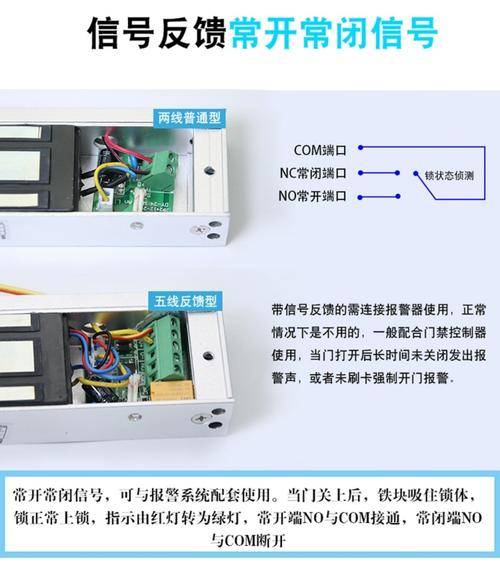 信号反馈常开常闭信号

两线普通型

COM端口
NC常闭端口
NO常开端口
锁状态侦测

五线反馈型

带信号反馈的需连接报警器使用，正常情况下是不用的，一般配合门禁控制器使用，当门打开后长时间未关闭发出报警声，或者未刷卡强制开门报警。

常开常闭信号，可与报警系统配套使用。当门关上后，铁块吸住锁体，锁正常上锁，指示由红灯转为绿灯，常开端NO与COM接通，常闭端NO与COM断开