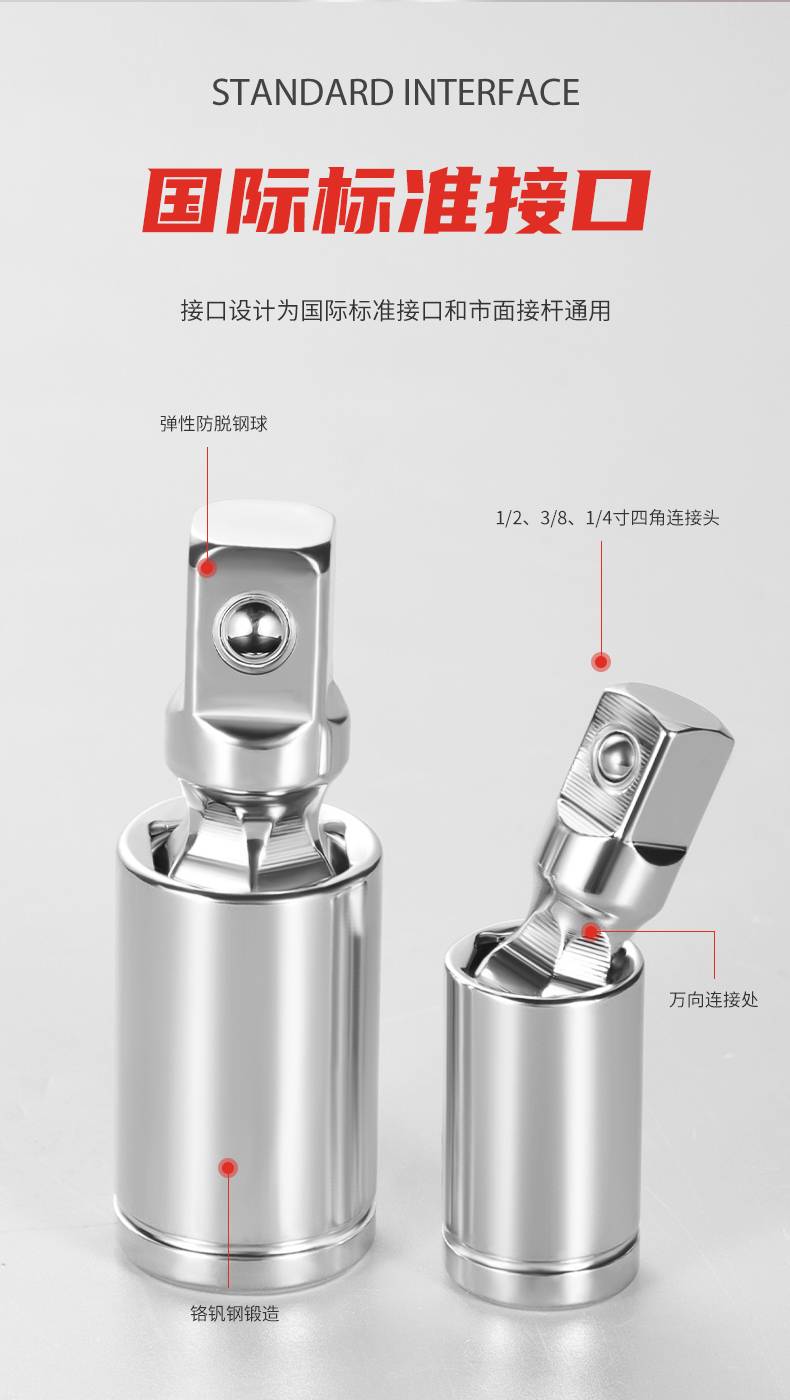 STANDARD INTERFACE

国际标准接口

接口设计为国际标准接口和市面接杆通用

弹性防脱钢球

1/2、3/8、1/4寸四角连接头

万向连接处

铬钒钢锻造