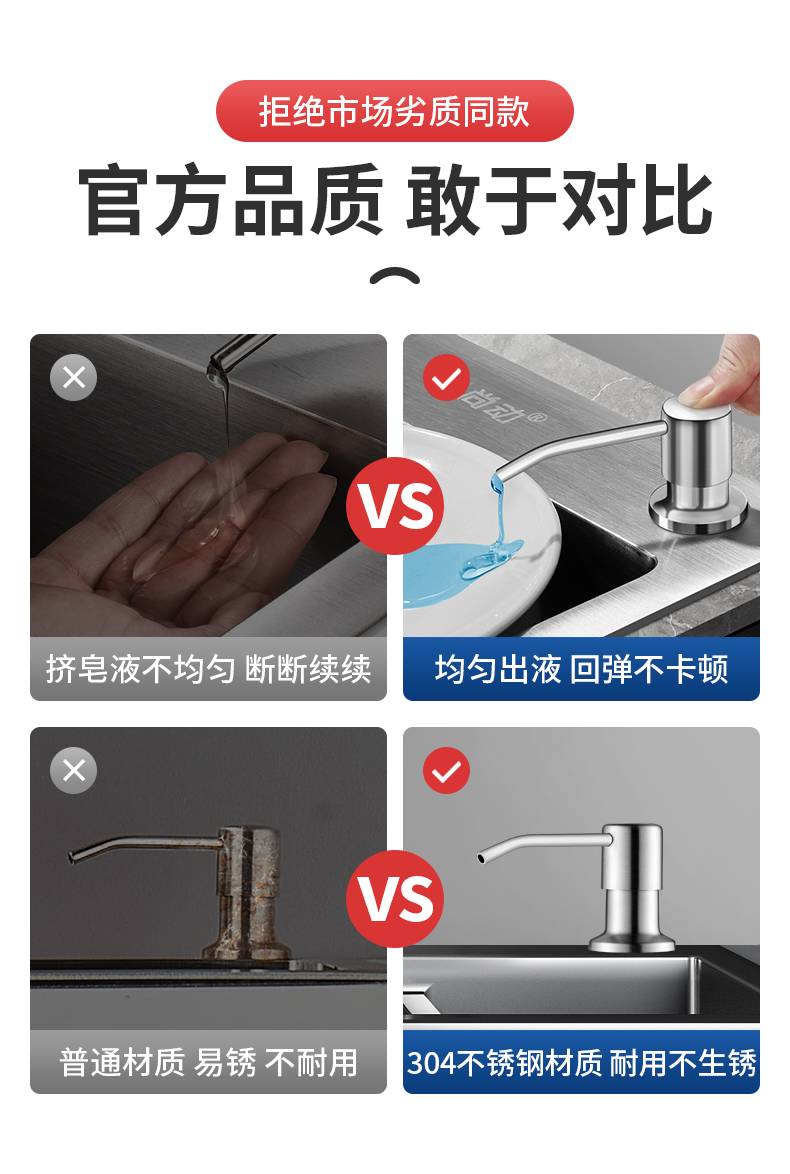 拒绝市场劣质同款

官方品质 敢于对比

尚动®

VS

挤皂液不均匀 断断续续

均匀出液 回弹不卡顿

VS

普通材质 易锈 不耐用

304不锈钢材质 耐用不生锈