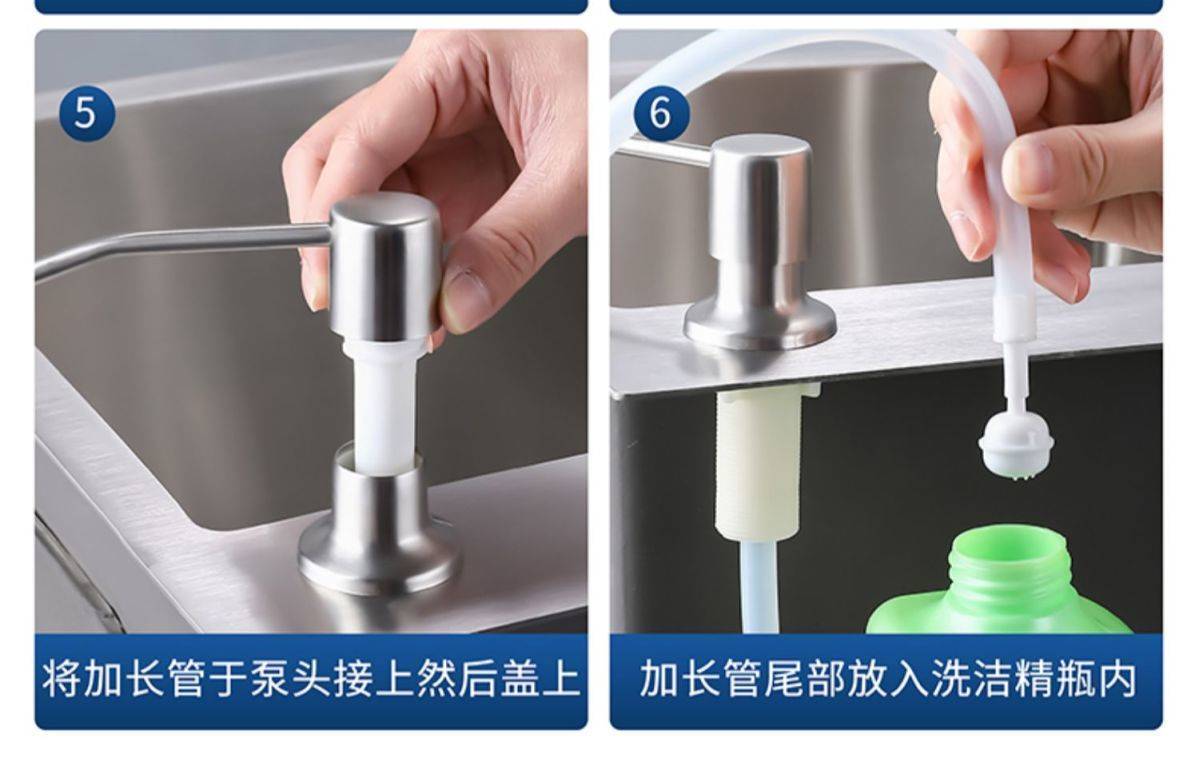 5

将加长管于泵头接上然后盖上

6

加长管尾部放入洗洁精瓶内