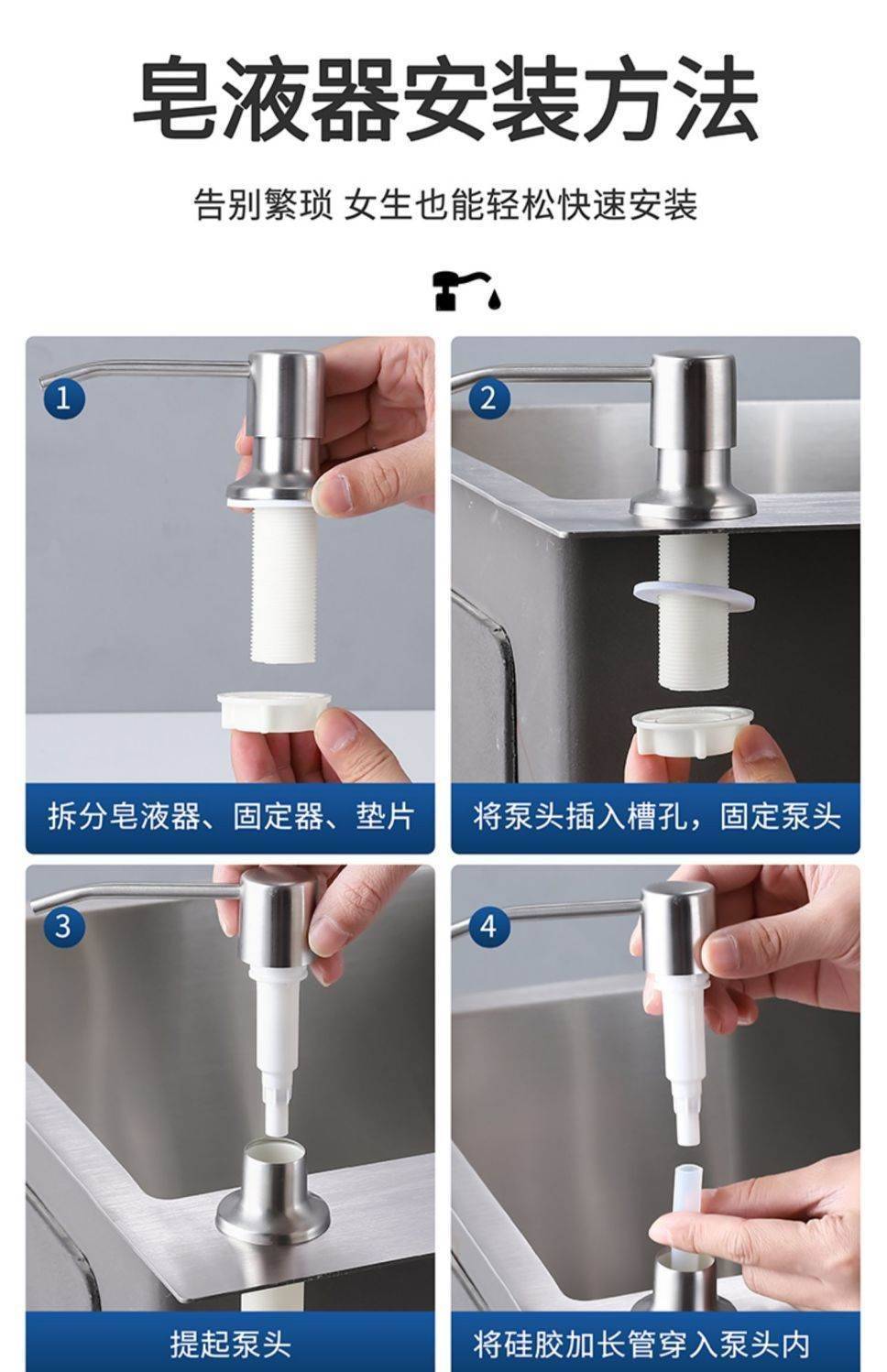 皂液器安装方法

告别繁琐 女生也能轻松快速安装

1

拆分皂液器、固定器、垫片

2

将泵头插入槽孔，固定泵头

3

提起泵头

4

将硅胶加长管穿入泵头内