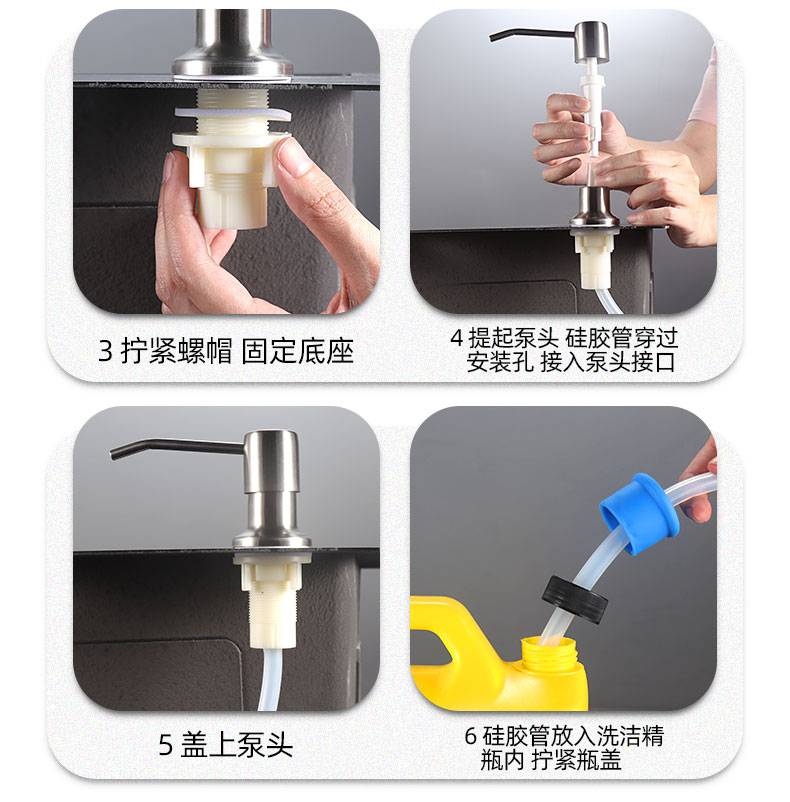 3 拧紧螺帽 固定底座

4 提起泵头 硅胶管穿过安装孔 接入泵头接口

5 盖上泵头

6 硅胶管放入洗洁精瓶内 拧紧瓶盖