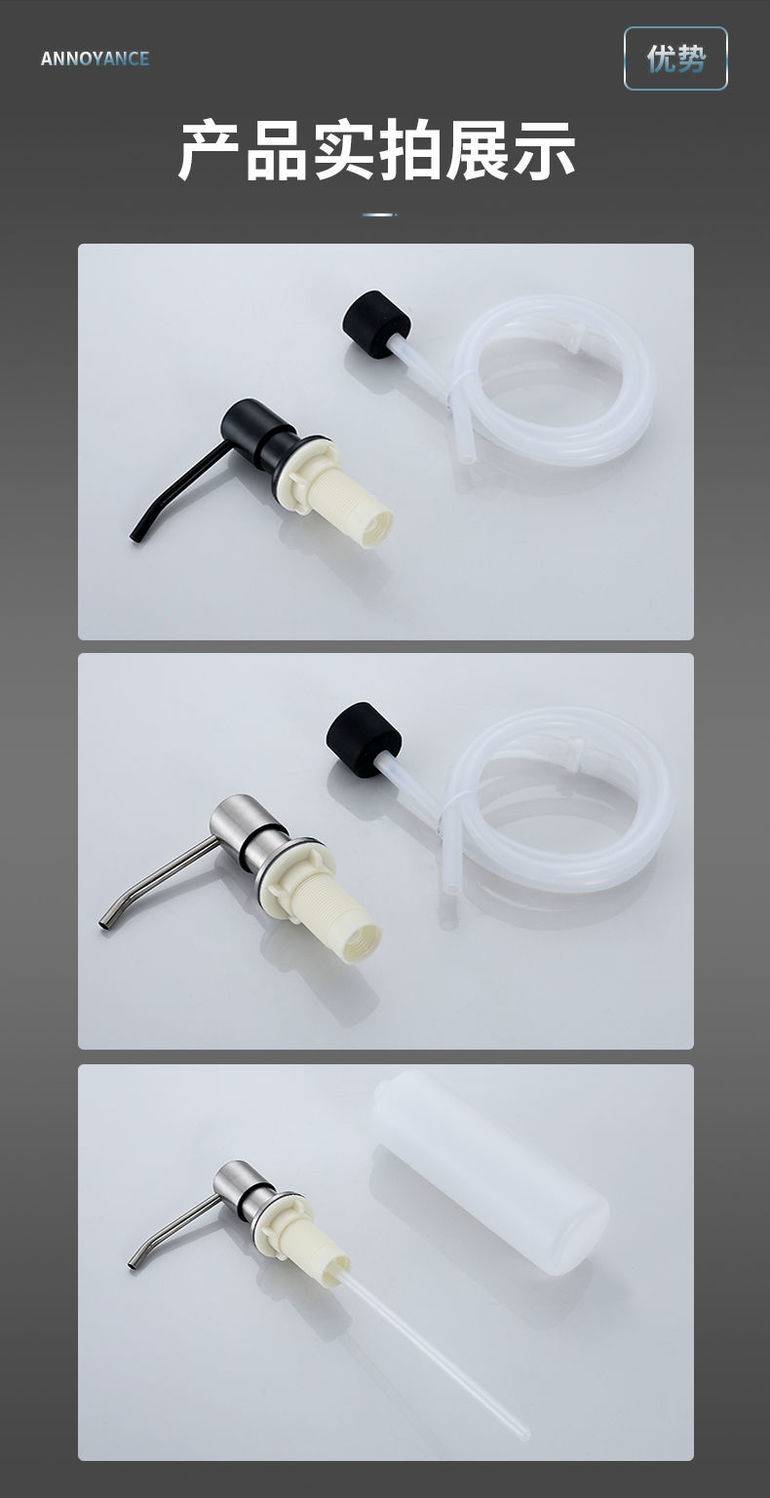 ANNOYANCE

优势

产品实拍展示