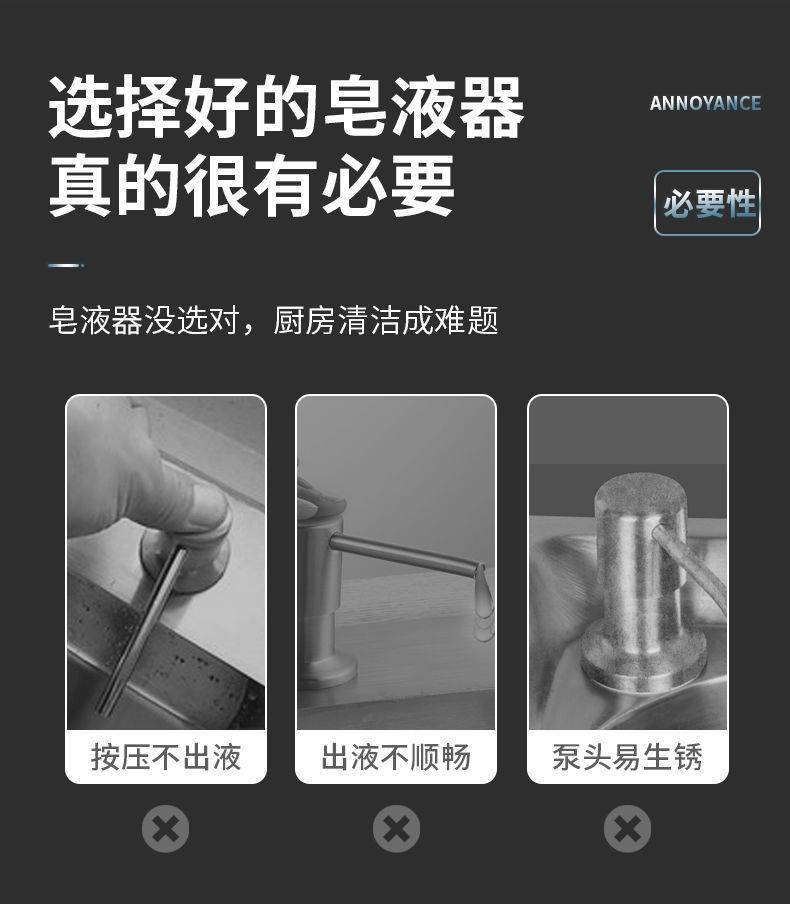 选择好的皂液器
真的很有必要

ANNOYANCE

必要性

皂液器没选对，厨房清洁成难题

按压不出液

出液不顺畅

泵头易生锈