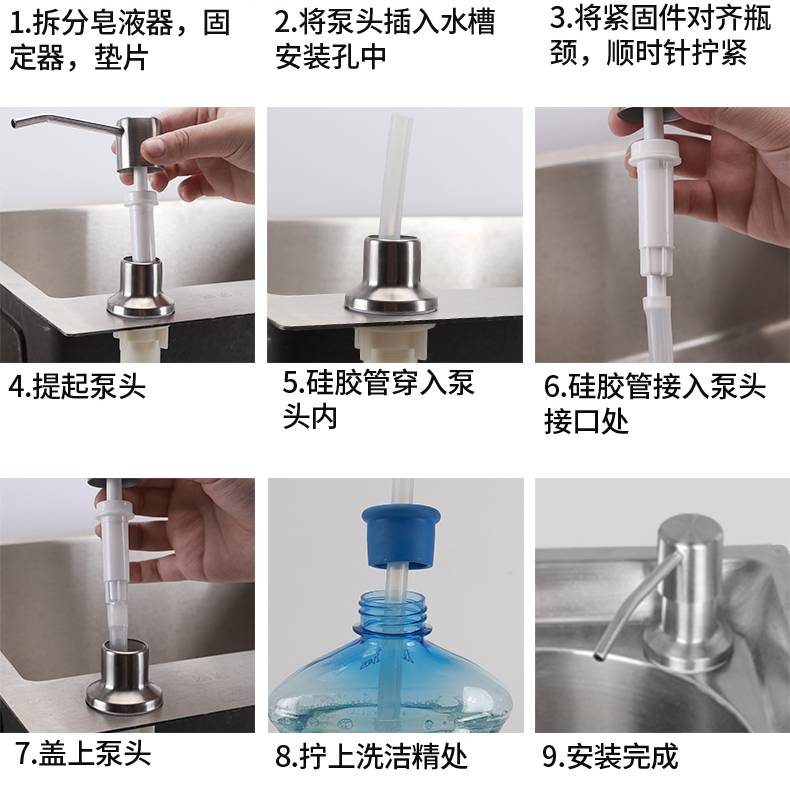 1.拆分皂液器，固定器，垫片

2.将泵头插入水槽安装孔中

3.将紧固件对齐瓶颈，顺时针拧紧

4.提起泵头

5.硅胶管穿入泵头内

6.硅胶管接入泵头接口处

7.盖上泵头

8.拧上洗洁精处

9.安装完成