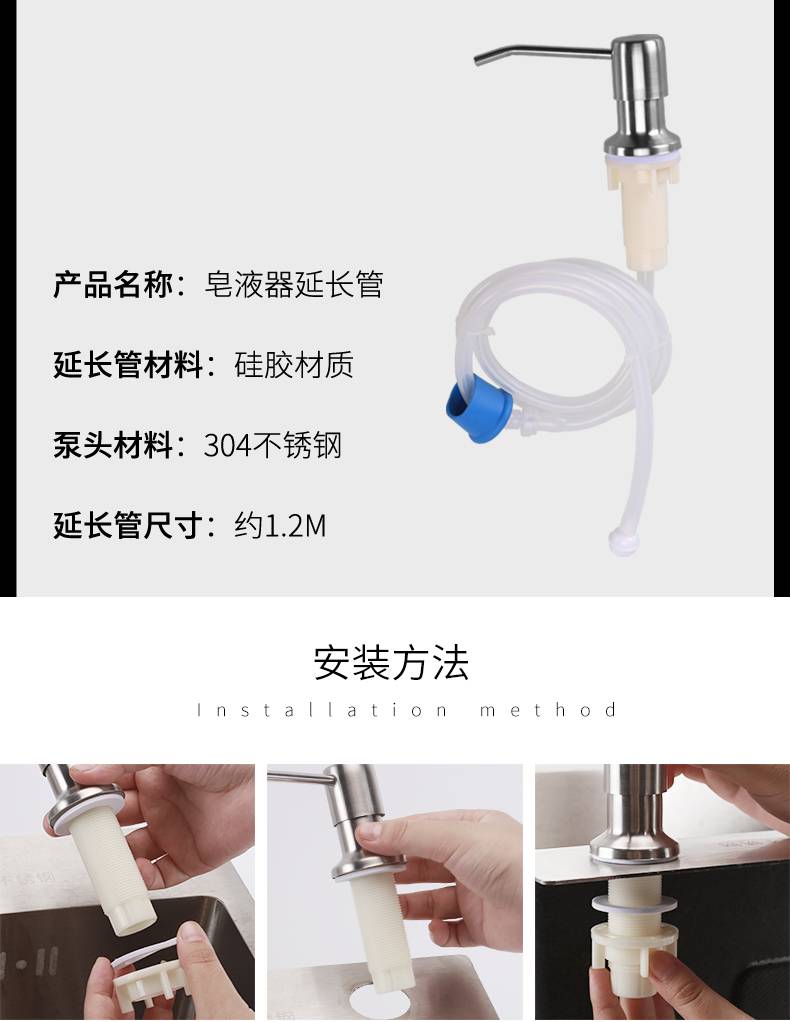 产品名称：皂液器延长管

延长管材料：硅胶材质

泵头材料：304不锈钢

延长管尺寸：约1.2M

安装方法

Installation method