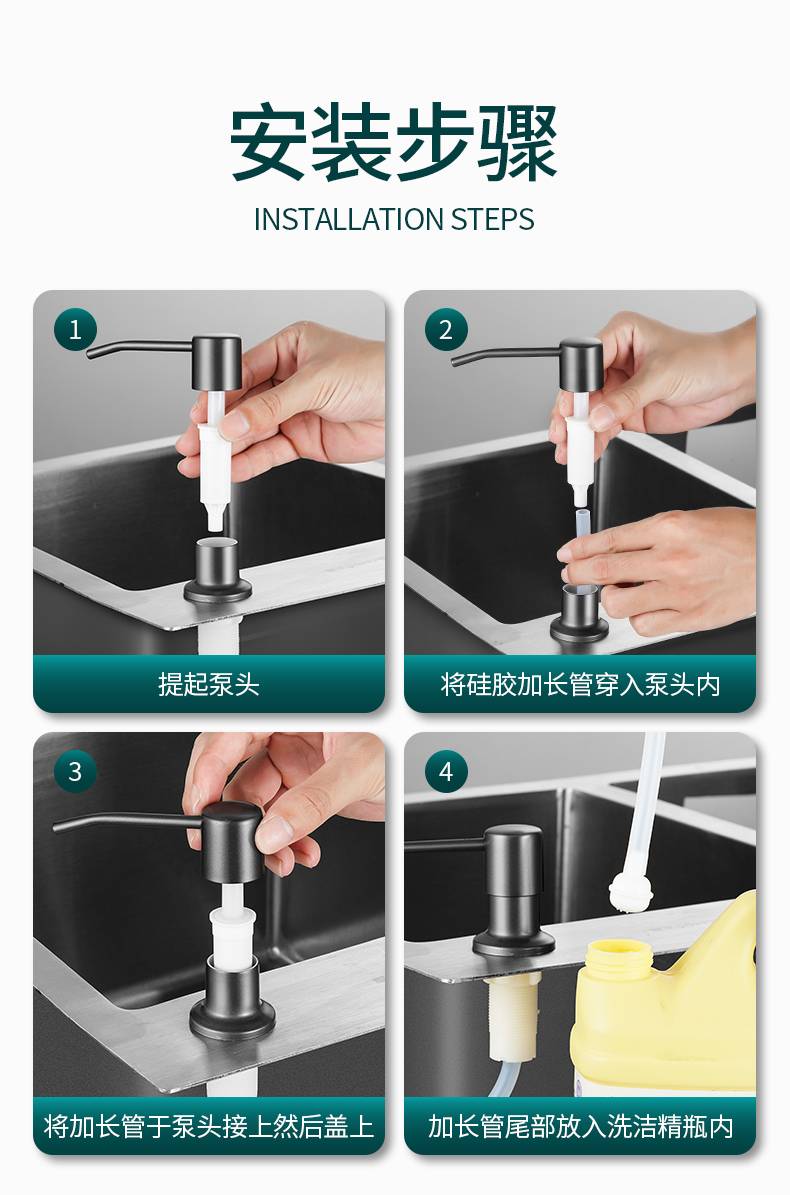 安装步骤
INSTALLATION STEPS

1
提起泵头

2
将硅胶加长管穿入泵头内

3
将加长管于泵头接上然后盖上

4
加长管尾部放入洗洁精瓶内