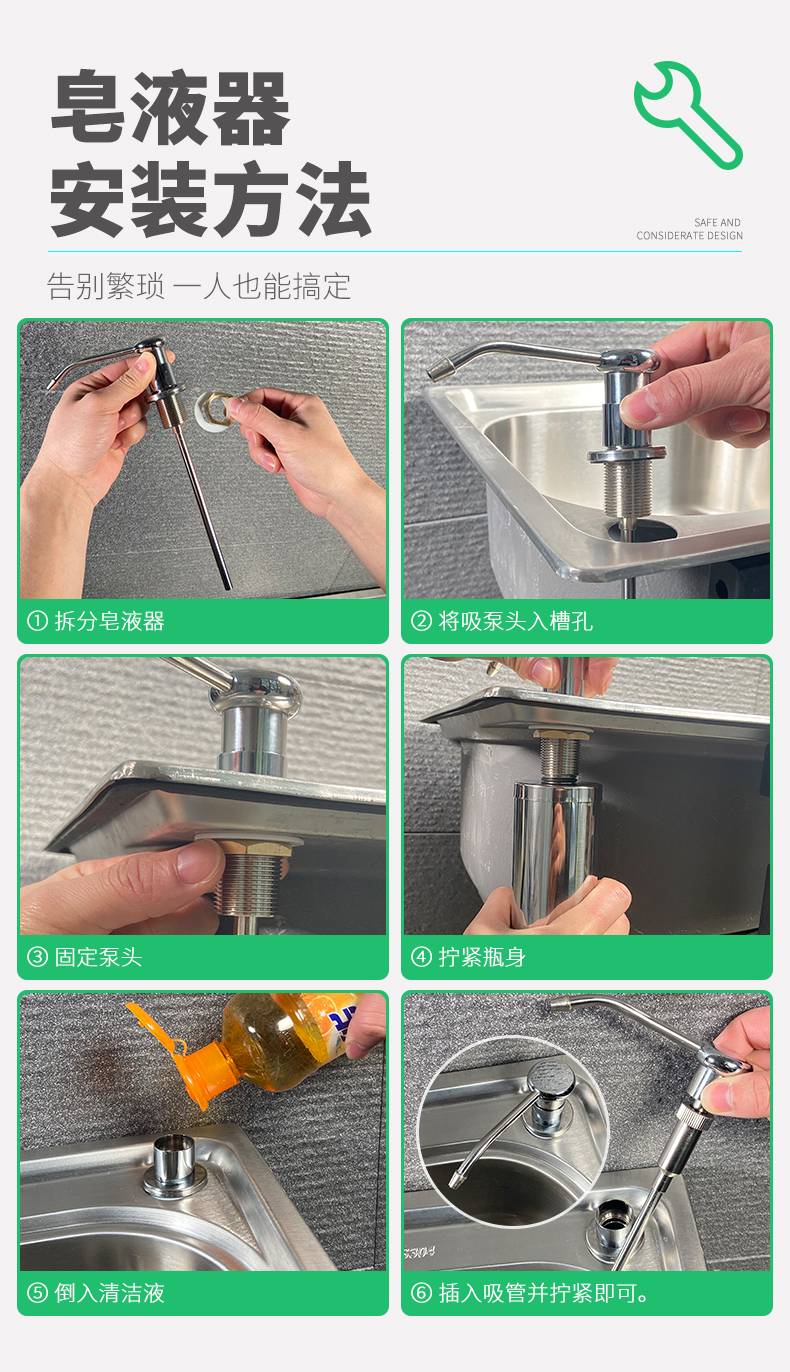 皂液器
安装方法

SAFE AND
CONSIDERATE DESIGN

告别繁琐 一人也能搞定

① 拆分皂液器

② 将吸泵头入槽孔

③ 固定泵头

④ 拧紧瓶身

⑤ 倒入清洁液

⑥ 插入吸管并拧紧即可。