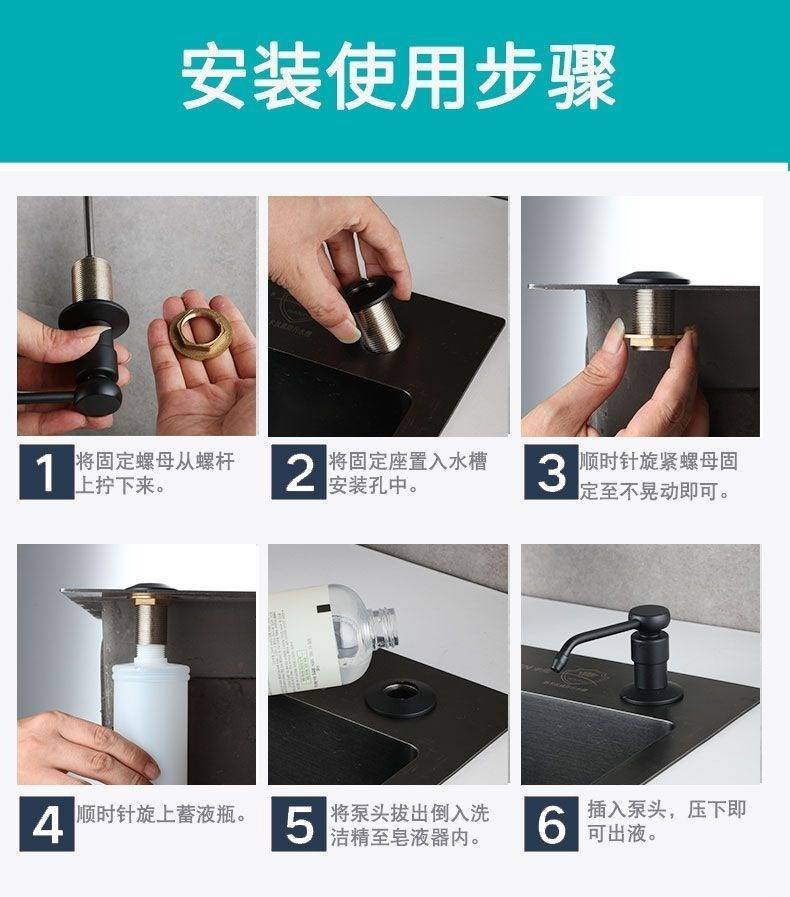 安装使用步骤

1 将固定螺母从螺杆上拧下来。

2 将固定座置入水槽安装孔中。

3 顺时针旋紧螺母固定至不晃动即可。

4 顺时针旋上蓄液瓶。

5 将泵头拔出倒入洗洁精至皂液器内。

6 插入泵头，压下即可出液。