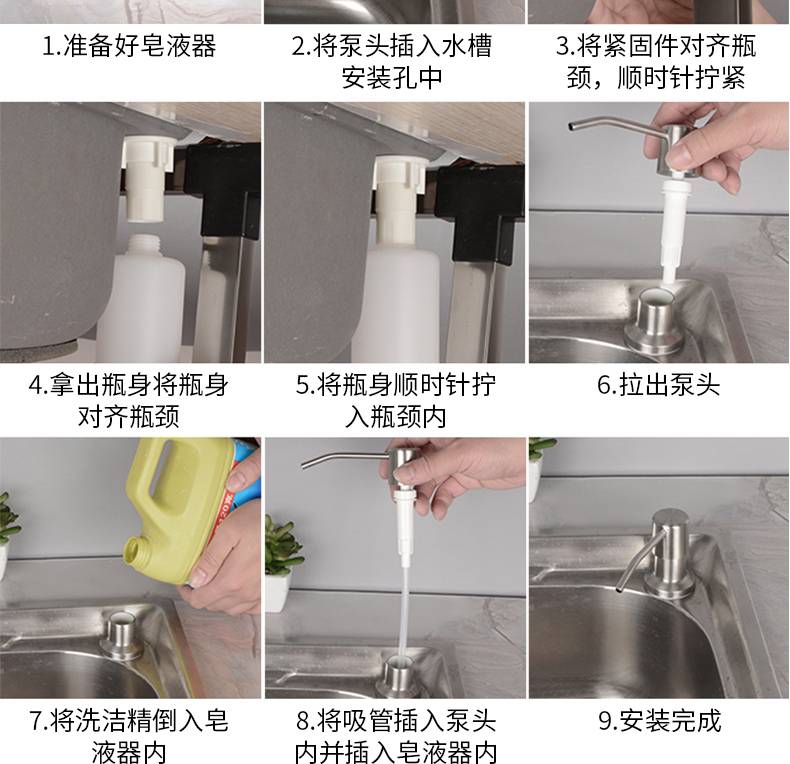 1.准备好皂液器

2.将泵头插入水槽安装孔中

3.将紧固件对齐瓶颈，顺时针拧紧

4.拿出瓶身将瓶身对齐瓶颈

5.将瓶身顺时针拧入瓶颈内

6.拉出泵头

7.将洗洁精倒入皂液器内

8.将吸管插入泵头内并插入皂液器内

9.安装完成