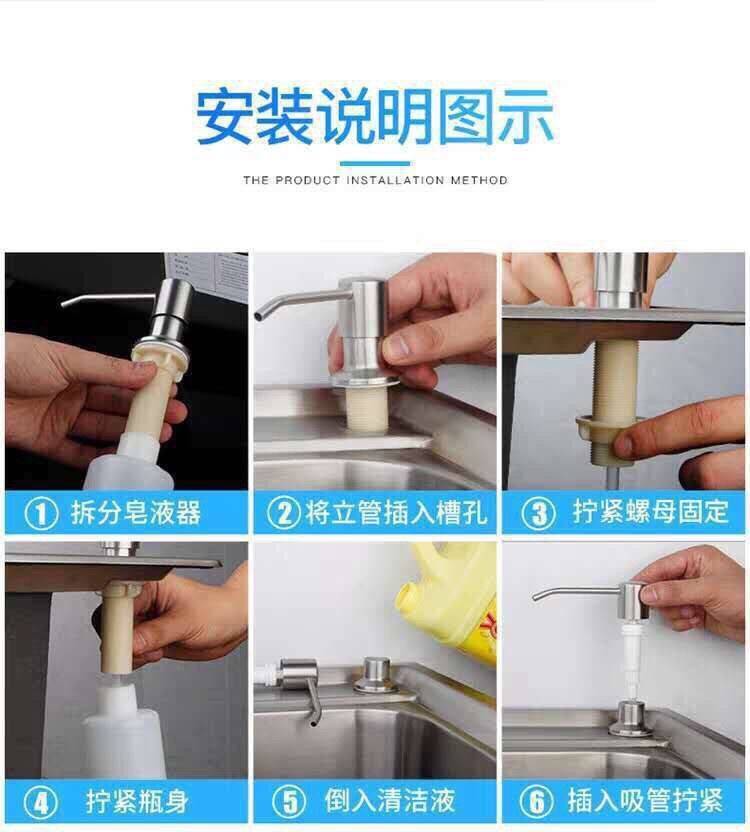 安装说明图示

THE PRODUCT INSTALLATION METHOD

① 拆分皂液器

② 将立管插入槽孔

③ 拧紧螺母固定

④ 拧紧瓶身

⑤ 倒入清洁液

⑥ 插入吸管拧紧