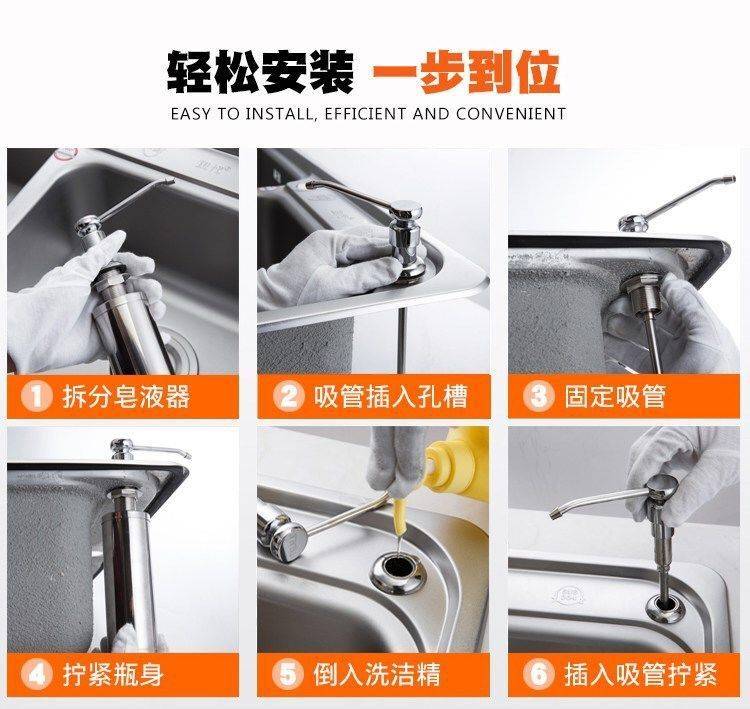 轻松安装 一步到位
EASY TO INSTALL, EFFICIENT AND CONVENIENT

1 拆分皂液器

2 吸管插入孔槽

3 固定吸管

4 拧紧瓶身

5 倒入洗洁精

6 插入吸管拧紧