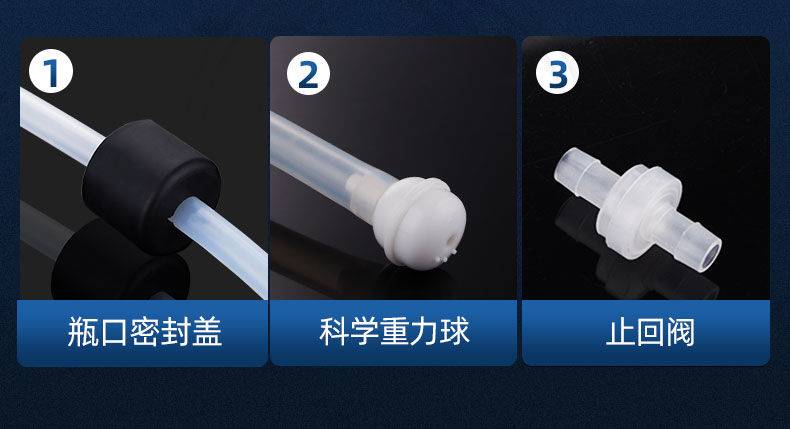 1
瓶口密封盖

2
科学重力球

3
止回阀