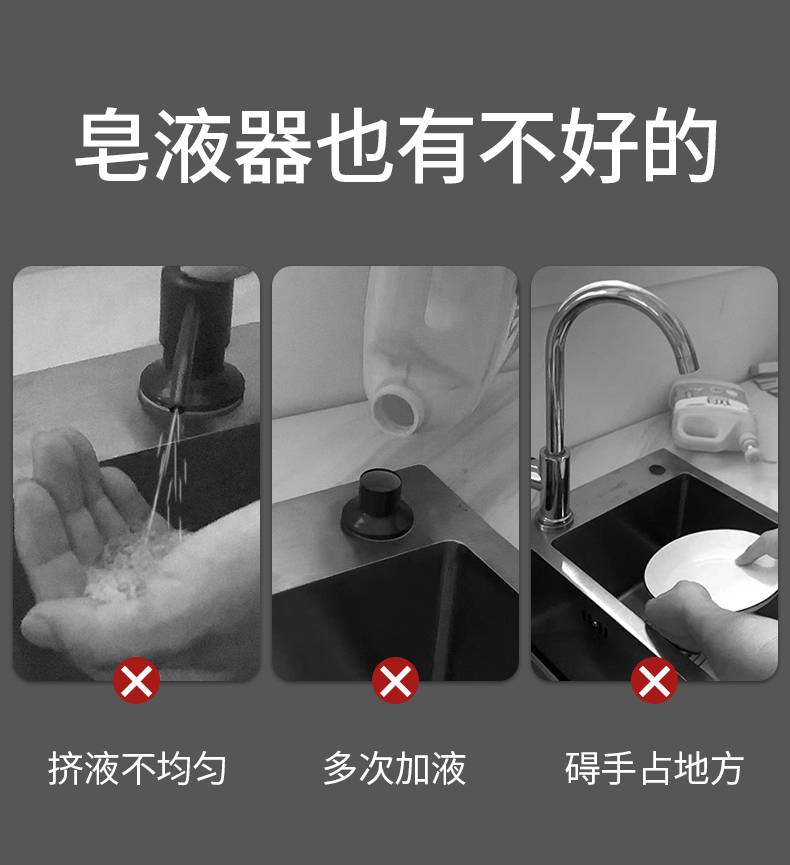 皂液器也有不好的

挤液不均匀

多次加液

碍手占地方