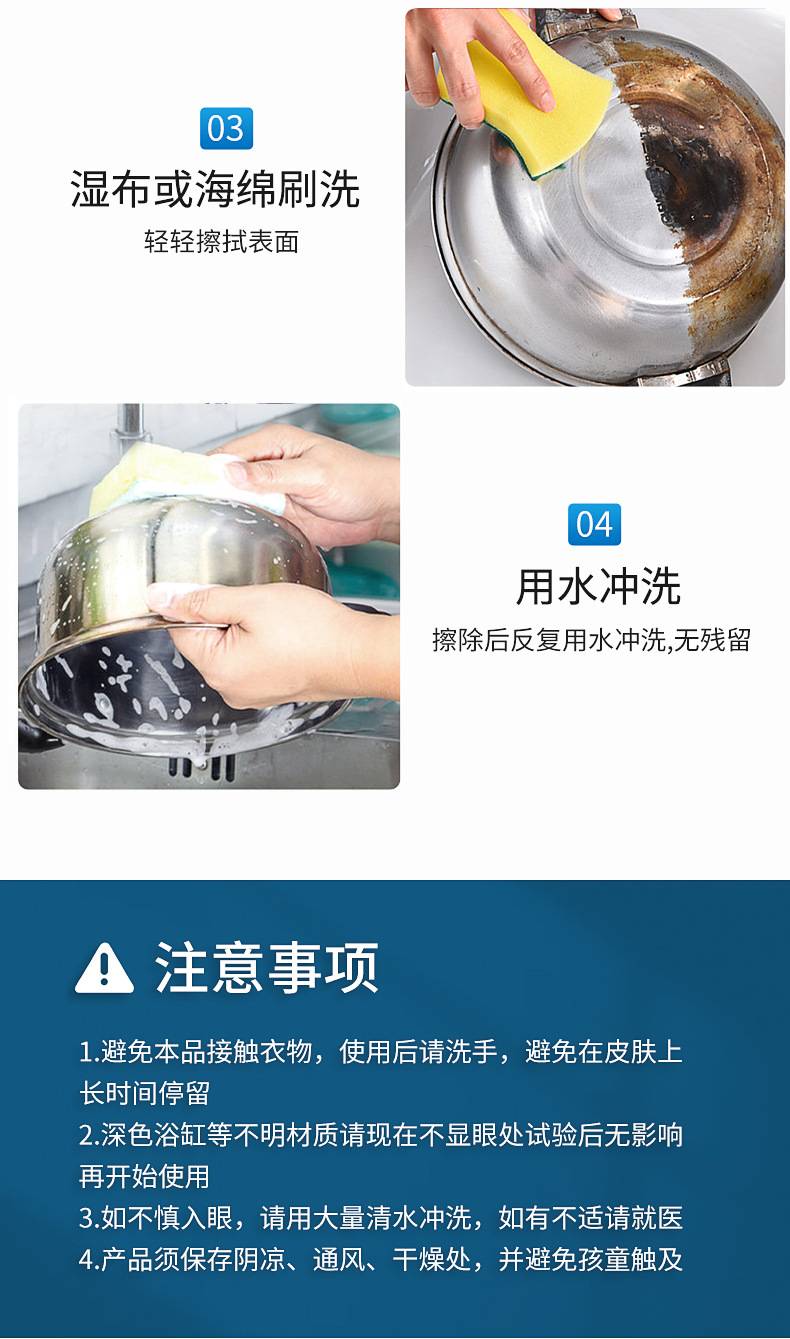 03
湿布或海绵刷洗
轻轻擦拭表面

04
用水冲洗
擦除后反复用水冲洗,无残留

注意事项

1.避免本品接触衣物，使用后请洗手，避免在皮肤上长时间停留
2.深色浴缸等不明材质请现在不显眼处试验后无影响再开始使用
3.如不慎入眼，请用大量清水冲洗，如有不适请就医
4.产品须保存阴凉、通风、干燥处，并避免孩童触及