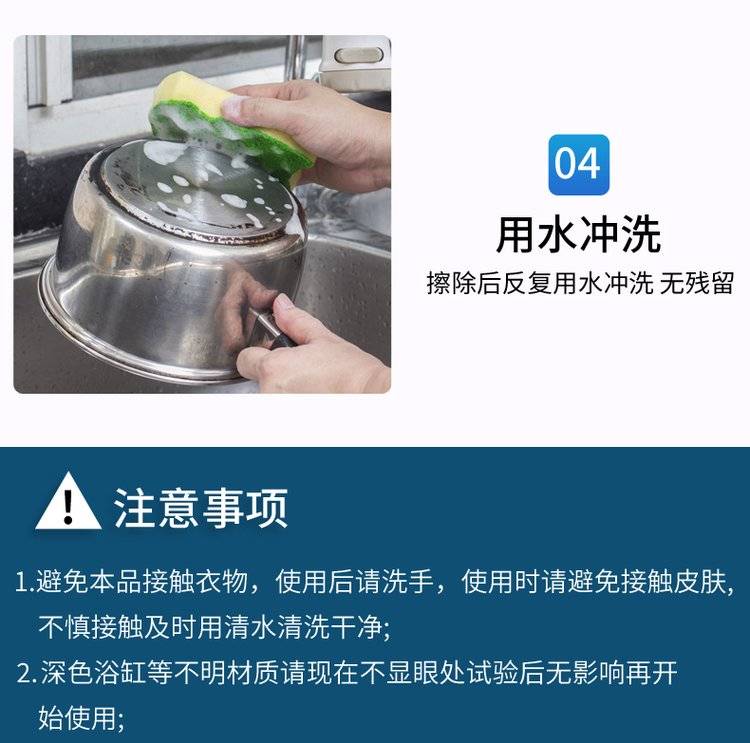 04

用水冲洗

擦除后反复用水冲洗 无残留

注意事项

1.避免本品接触衣物，使用后请洗手，使用时请避免接触皮肤，不慎接触及时用清水清洗干净;

2.深色浴缸等不明材质请现在不显眼处试验后无影响再开始使用;