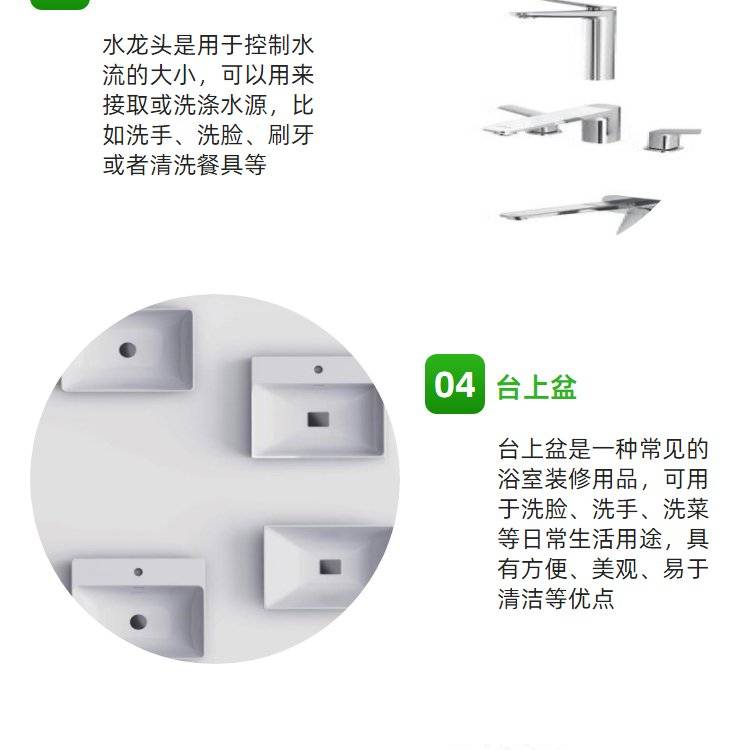 水龙头是用于控制水流的大小，可以用来接取或洗涤水源，比如洗手、洗脸、刷牙或者清洗餐具等

04 台上盆

台上盆是一种常见的浴室装修用品，可用于洗脸、洗手、洗菜等日常生活用途，具有方便、美观、易于清洁等优点