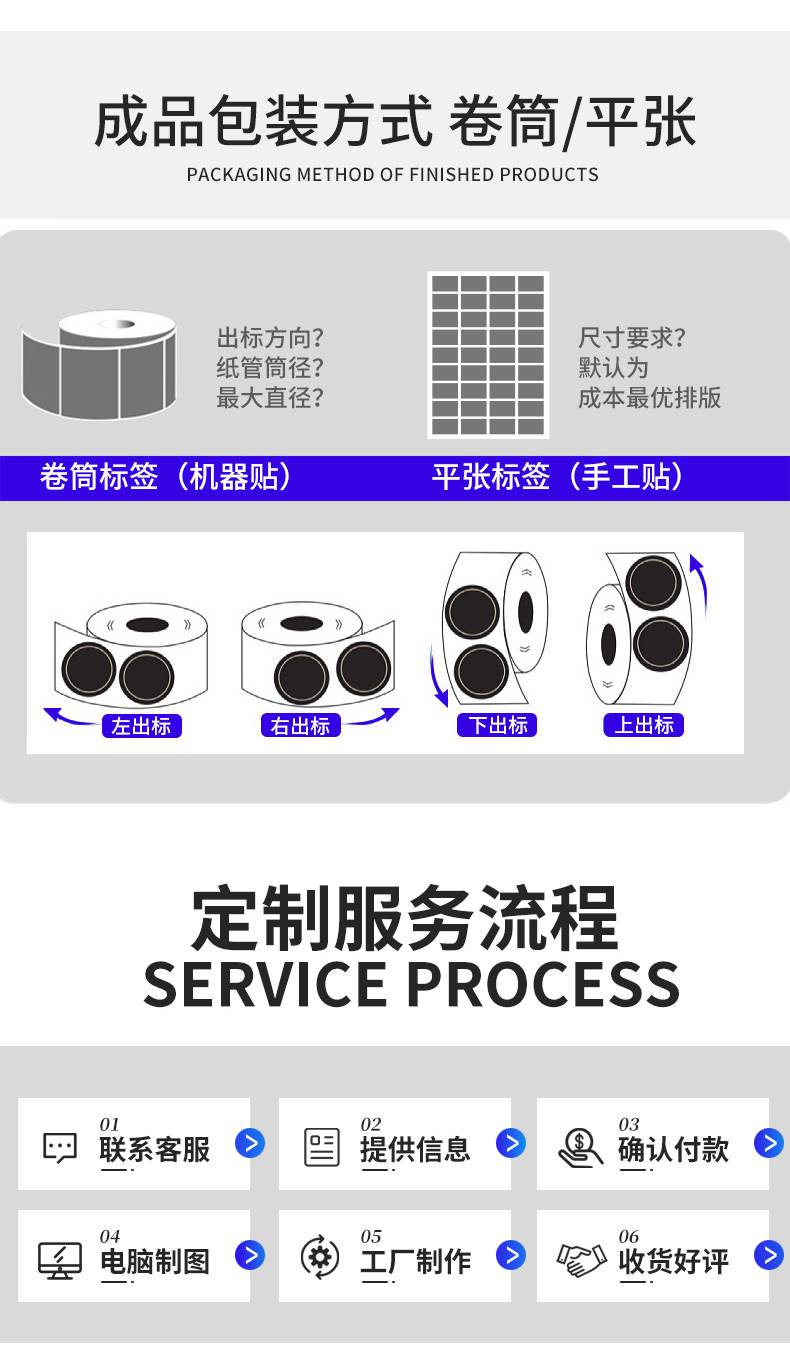 成品包装方式 卷筒/平张
PACKAGING METHOD OF FINISHED PRODUCTS

出标方向?
纸管筒径?
最大直径?

尺寸要求?
默认为
成本最优排版

卷筒标签（机器贴）
平张标签（手工贴）

左出标
右出标
下出标
上出标

定制服务流程
SERVICE PROCESS

01
联系客服

02
提供信息

03
确认付款

04
电脑制图

05
工厂制作

06
收货好评