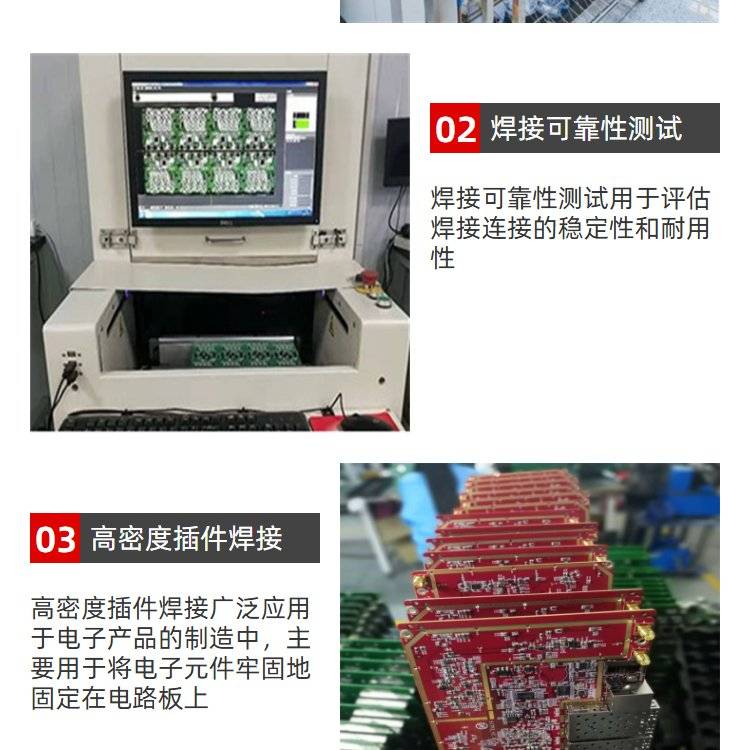 02 焊接可靠性测试

焊接可靠性测试用于评估焊接连接的稳定性和耐用性

03 高密度插件焊接

高密度插件焊接广泛应用于电子产品的制造中，主要用于将电子元件牢固地固定在电路板上